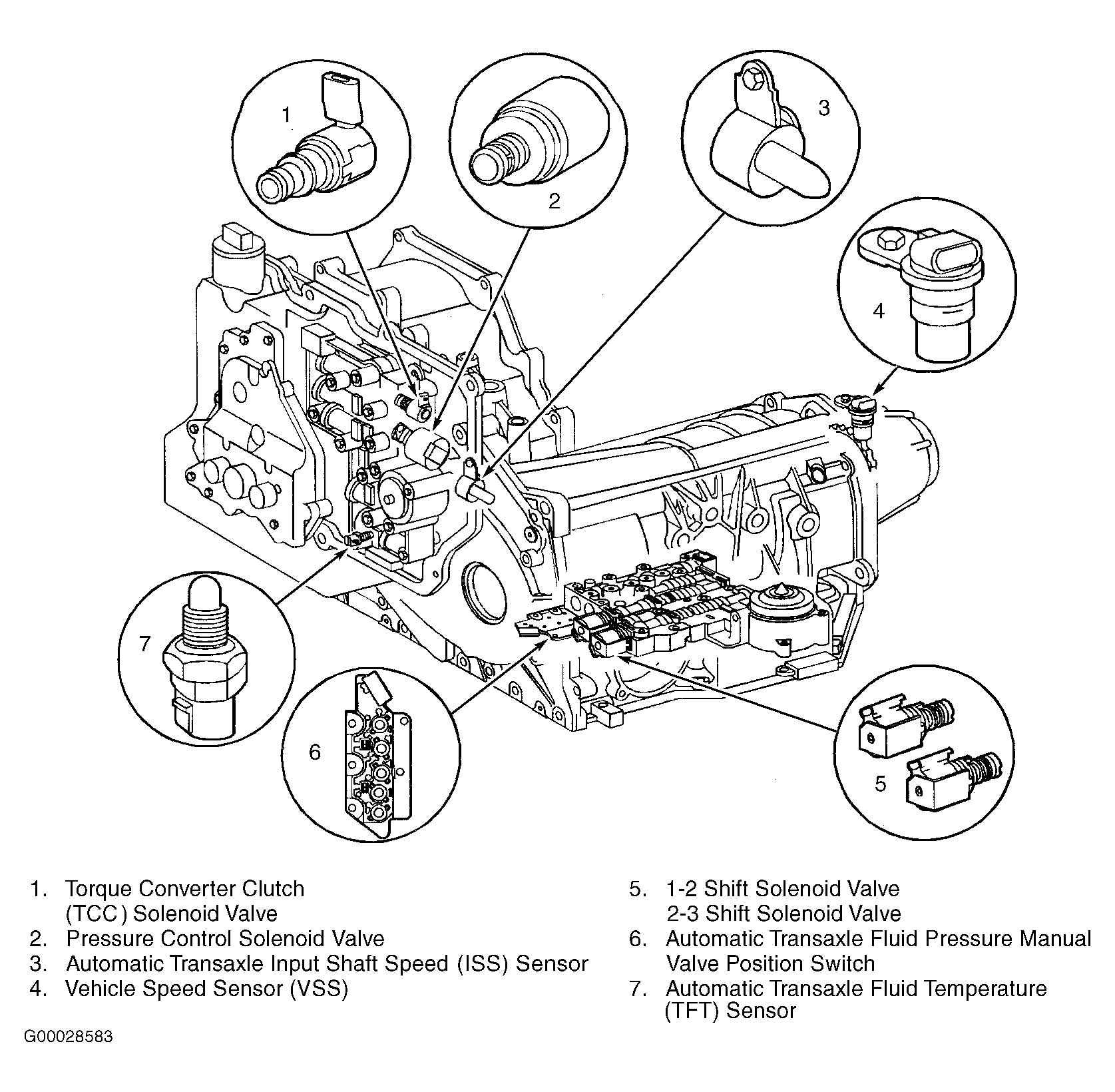 1
2
3
4
7
6
5

1. Torque Converter Clutch (TCC) Solenoid Valve
2. Pressure Control Solenoid Valve
3. Automatic Transaxle Input Shaft Speed (ISS) Sensor
4. Vehicle Speed Sensor (VSS)

5. 1-2 Shift Solenoid Valve
2-3 Shift Solenoid Valve
6. Automatic Transaxle Fluid Pressure Manual Valve Position Switch
7. Automatic Transaxle Fluid Temperature (TFT) Sensor

G00028583