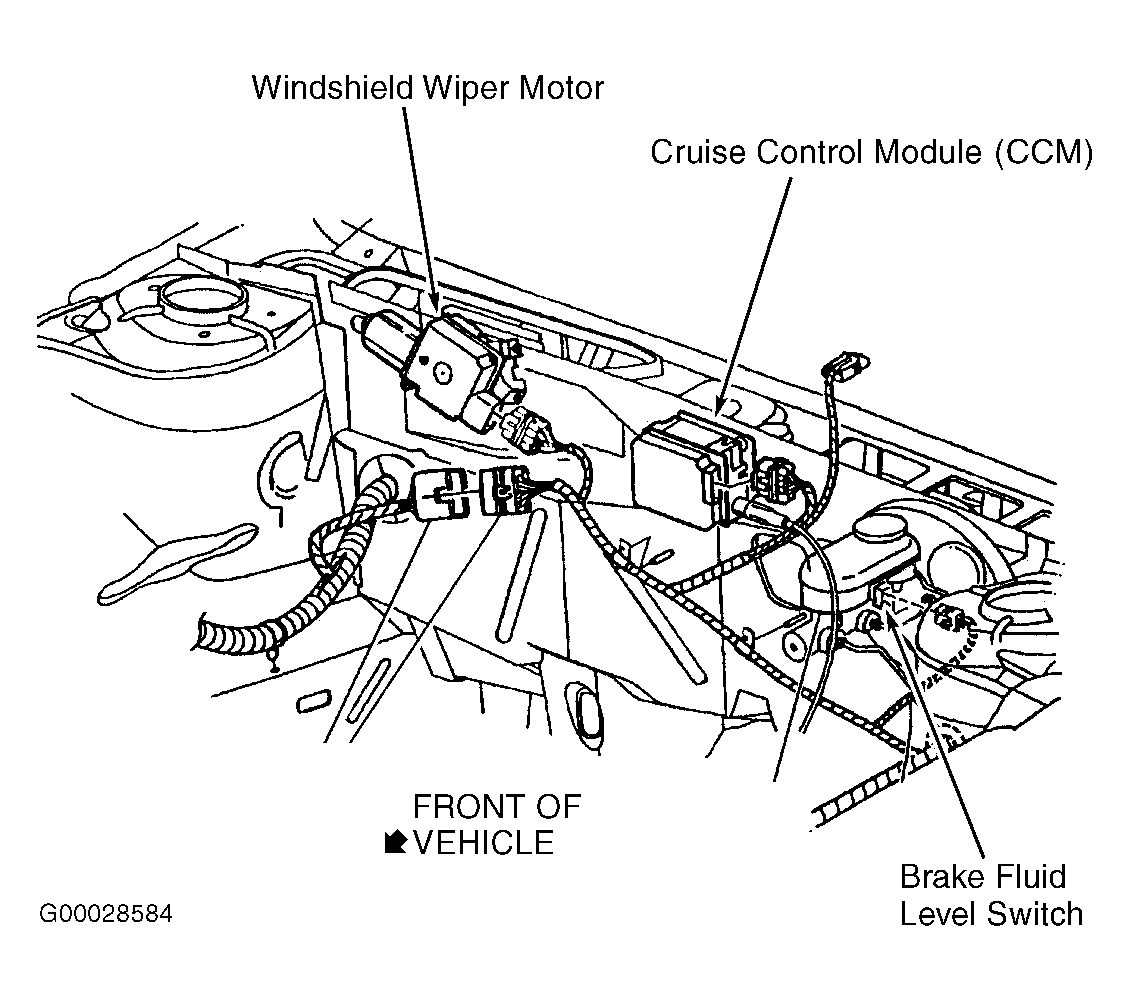 Windshield Wiper Motor

Cruise Control Module (CCM)

FRONT OF VEHICLE

Brake Fluid Level Switch

G00028584