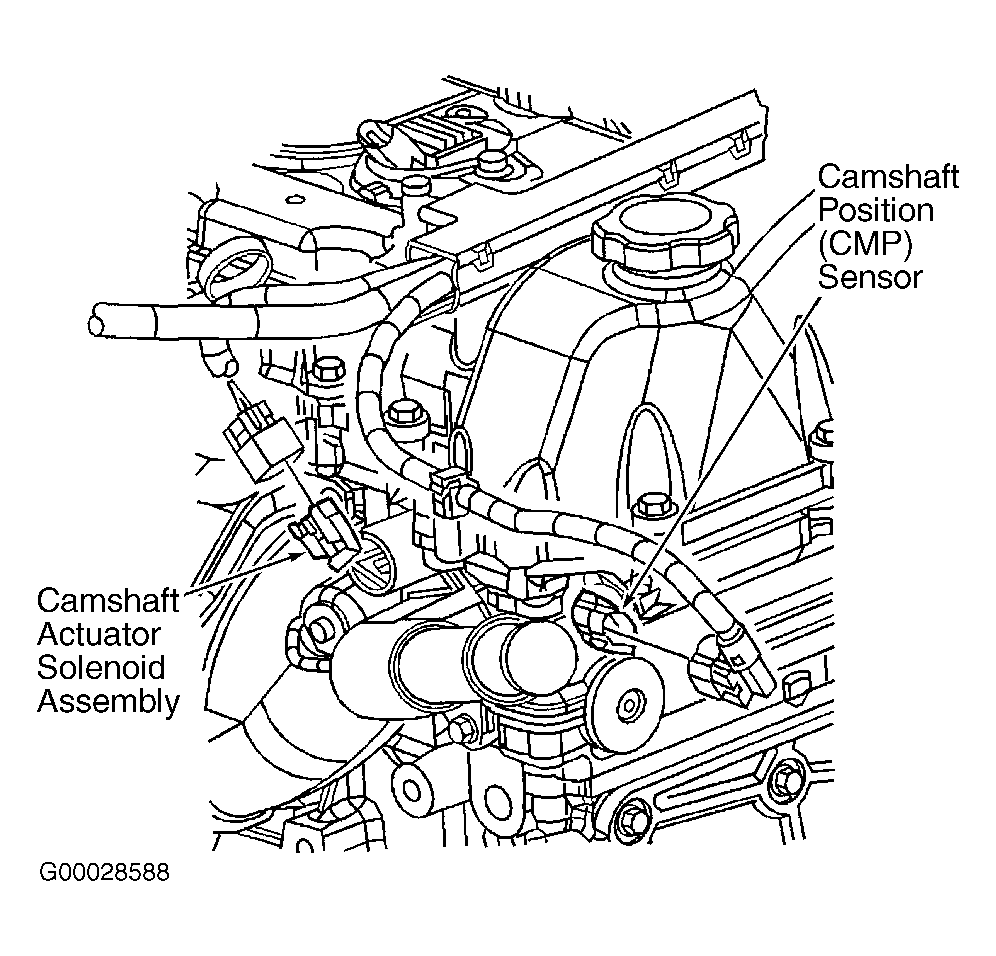 Camshaft Position (CMP) Sensor

Camshaft Actuator Solenoid Assembly

G00028588