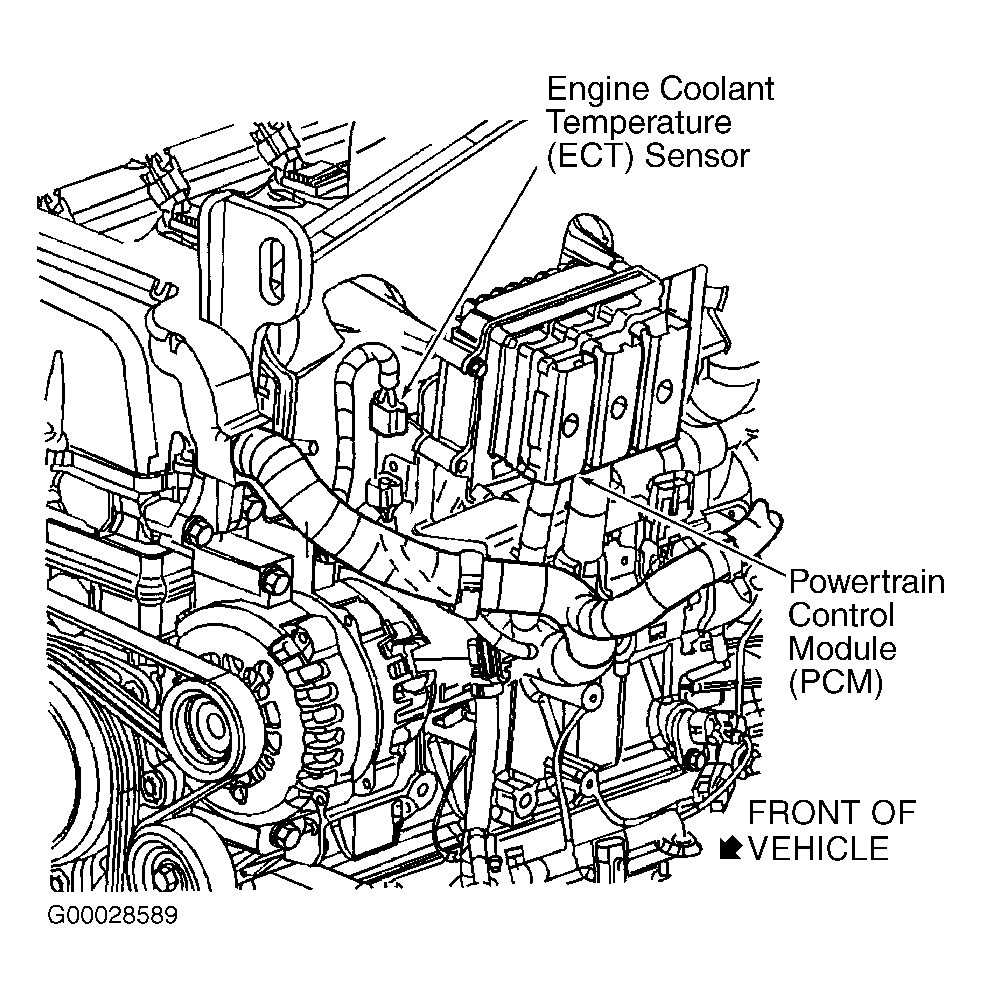 Engine Coolant Temperature (ECT) Sensor

Powertrain Control Module (PCM)

FRONT OF VEHICLE

G00028589