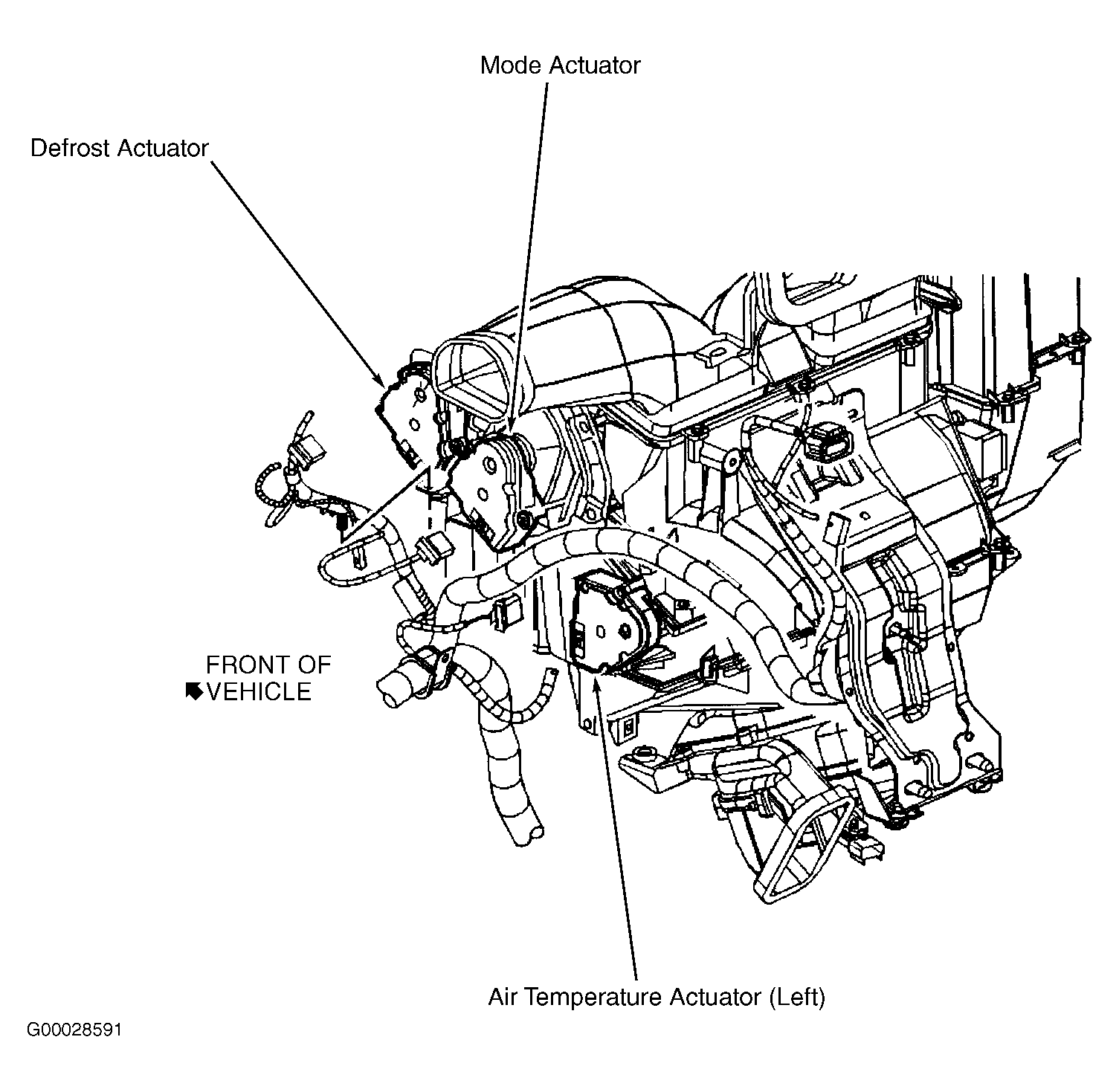 Mode Actuator

Defrost Actuator

FRONT OF VEHICLE

Air Temperature Actuator (Left)

G00028591