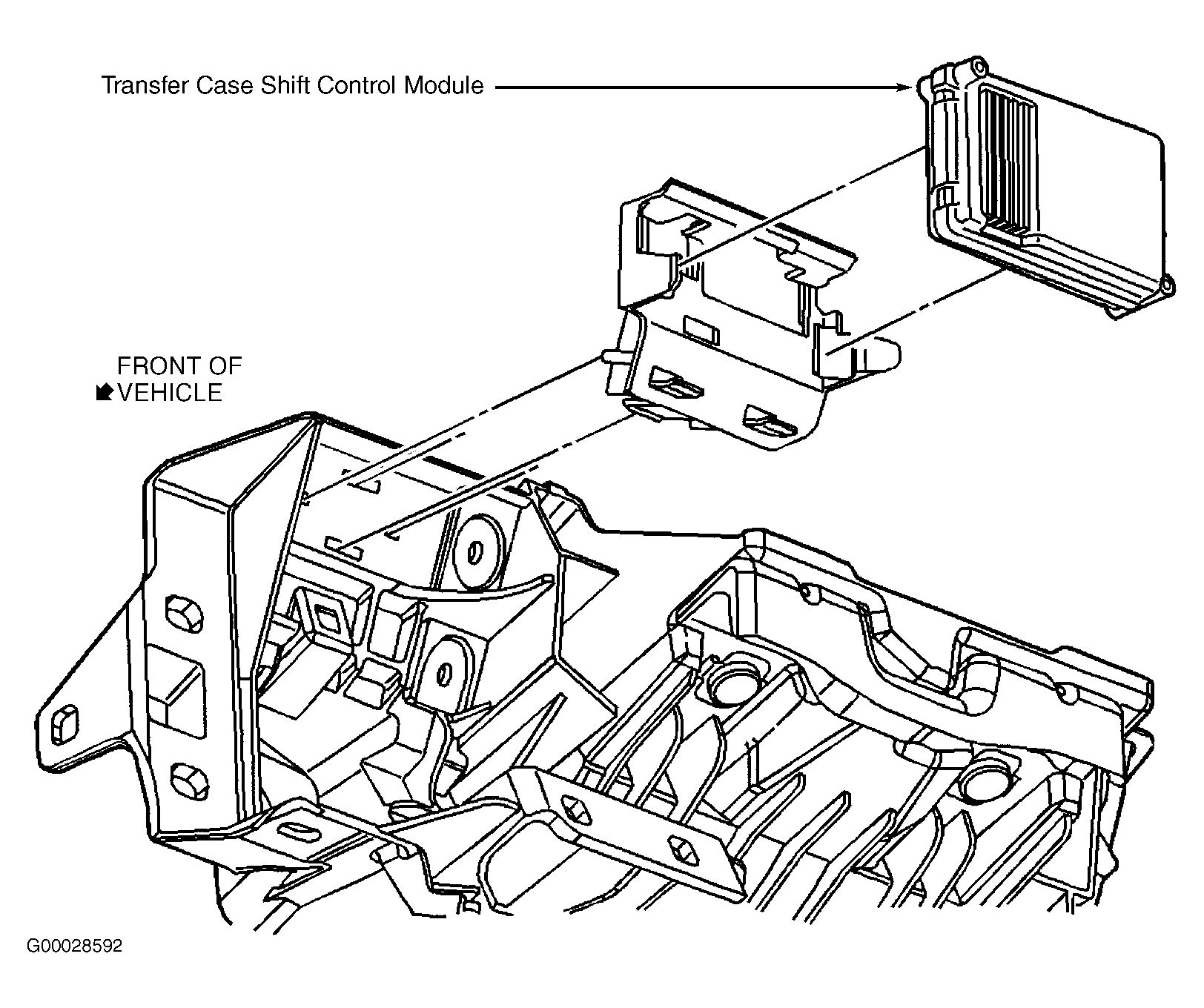 Transfer Case Shift Control Module

FRONT OF
VEHICLE

G00028592