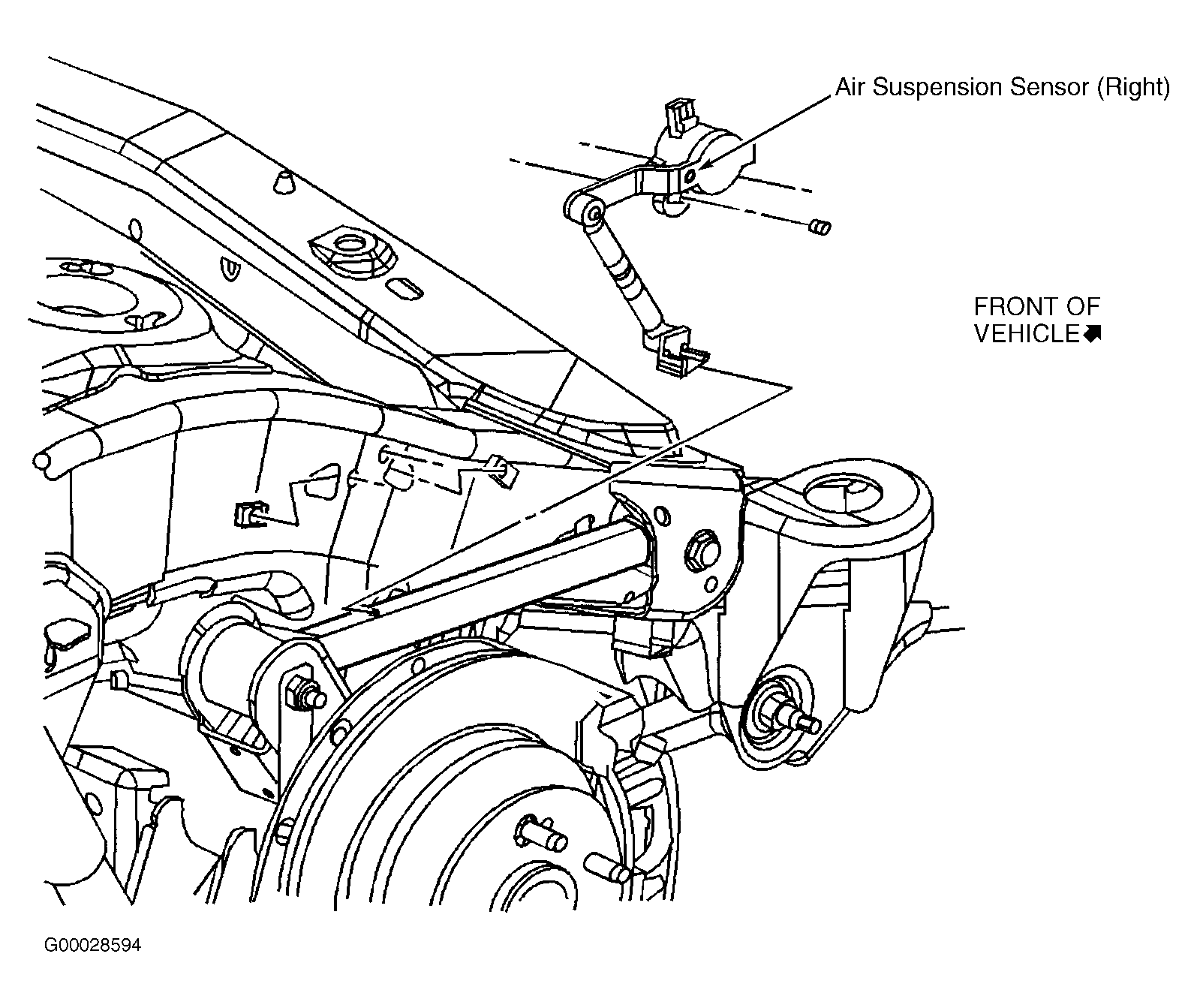 Air Suspension Sensor (Right)

FRONT OF VEHICLE

G00028594