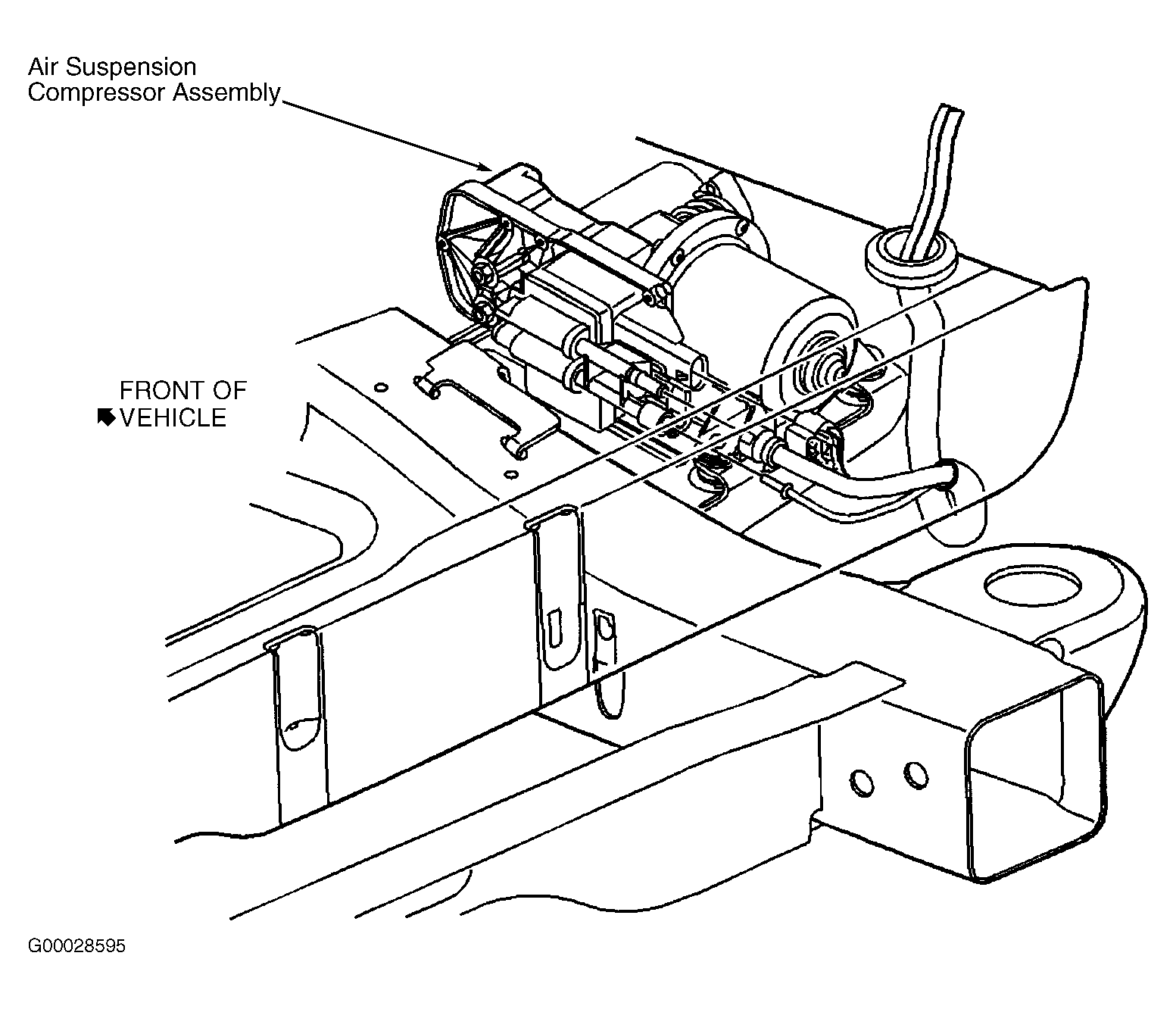 Air Suspension
Compressor Assembly

FRONT OF
VEHICLE

G00028595