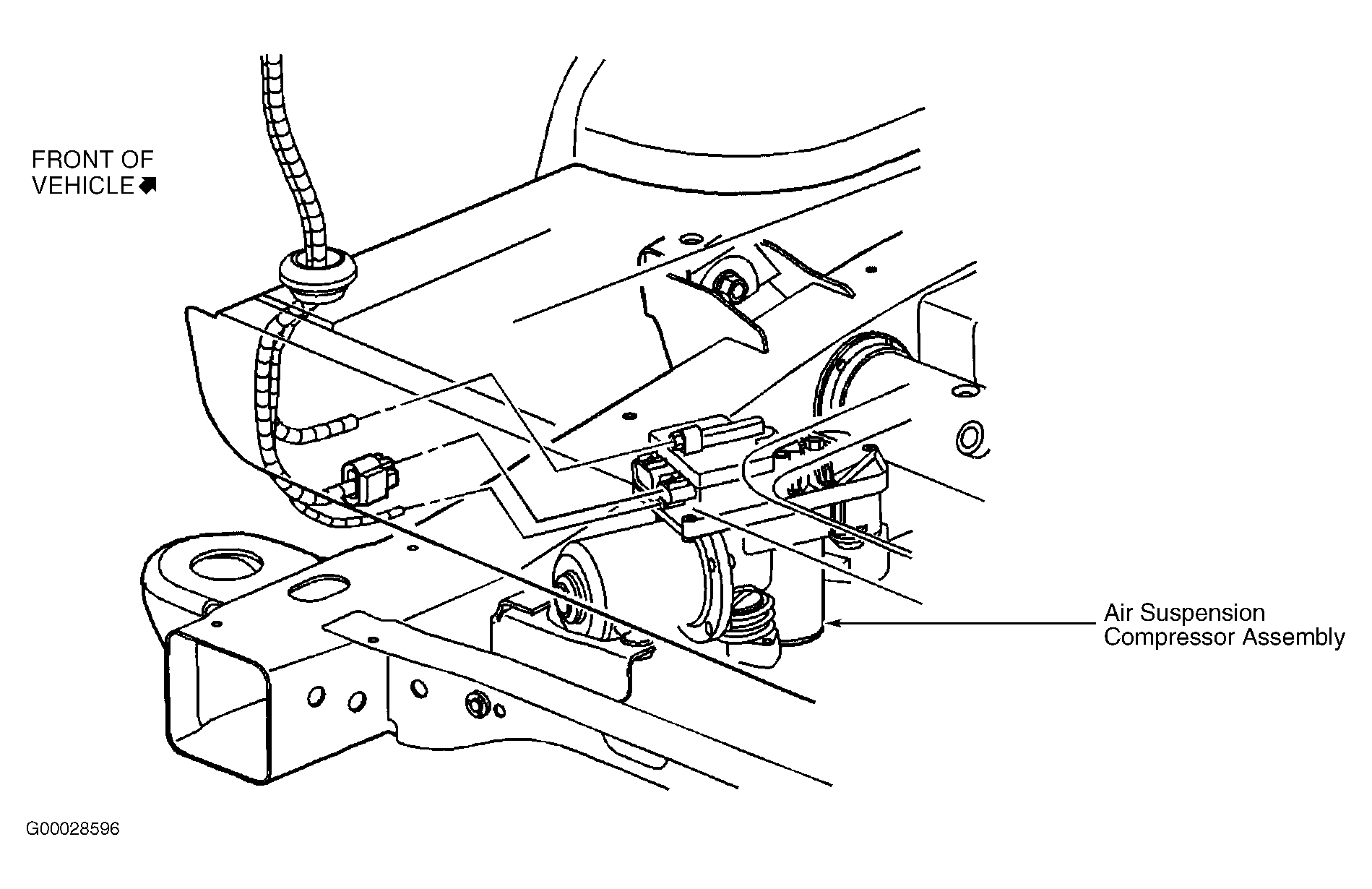 FRONT OF
VEHICLE

Air Suspension
Compressor Assembly

G00028596