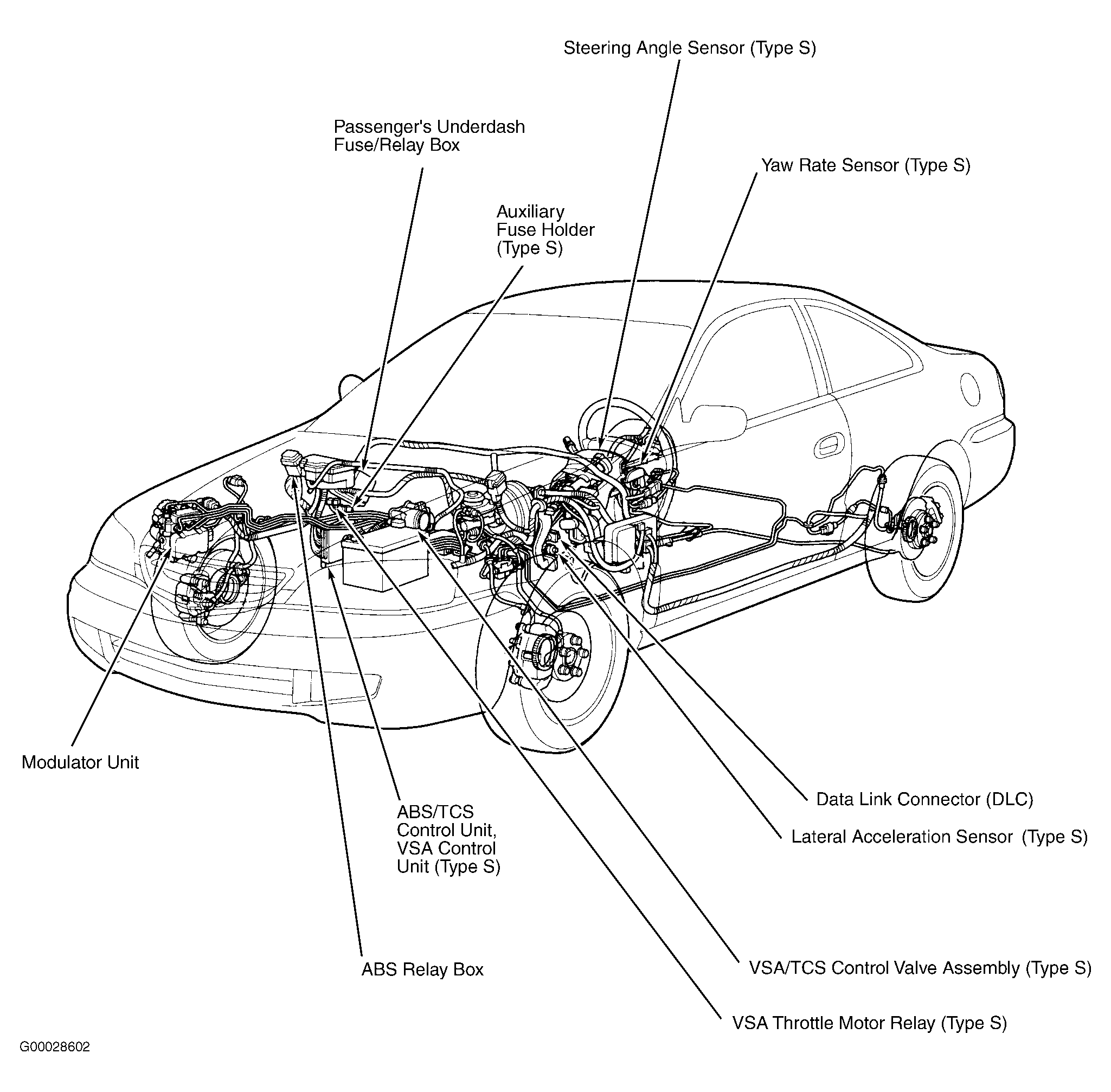 Steering Angle Sensor (Type S)

Passenger's Underdash Fuse/Relay Box

Yaw Rate Sensor (Type S)

Auxiliary Fuse Holder (Type S)

Modulator Unit

ABS/TCS Control Unit, VSA Control Unit (Type S)

Data Link Connector (DLC)

Lateral Acceleration Sensor (Type S)

ABS Relay Box

VSA/TCS Control Valve Assembly (Type S)

VSA Throttle Motor Relay (Type S)

G00028602