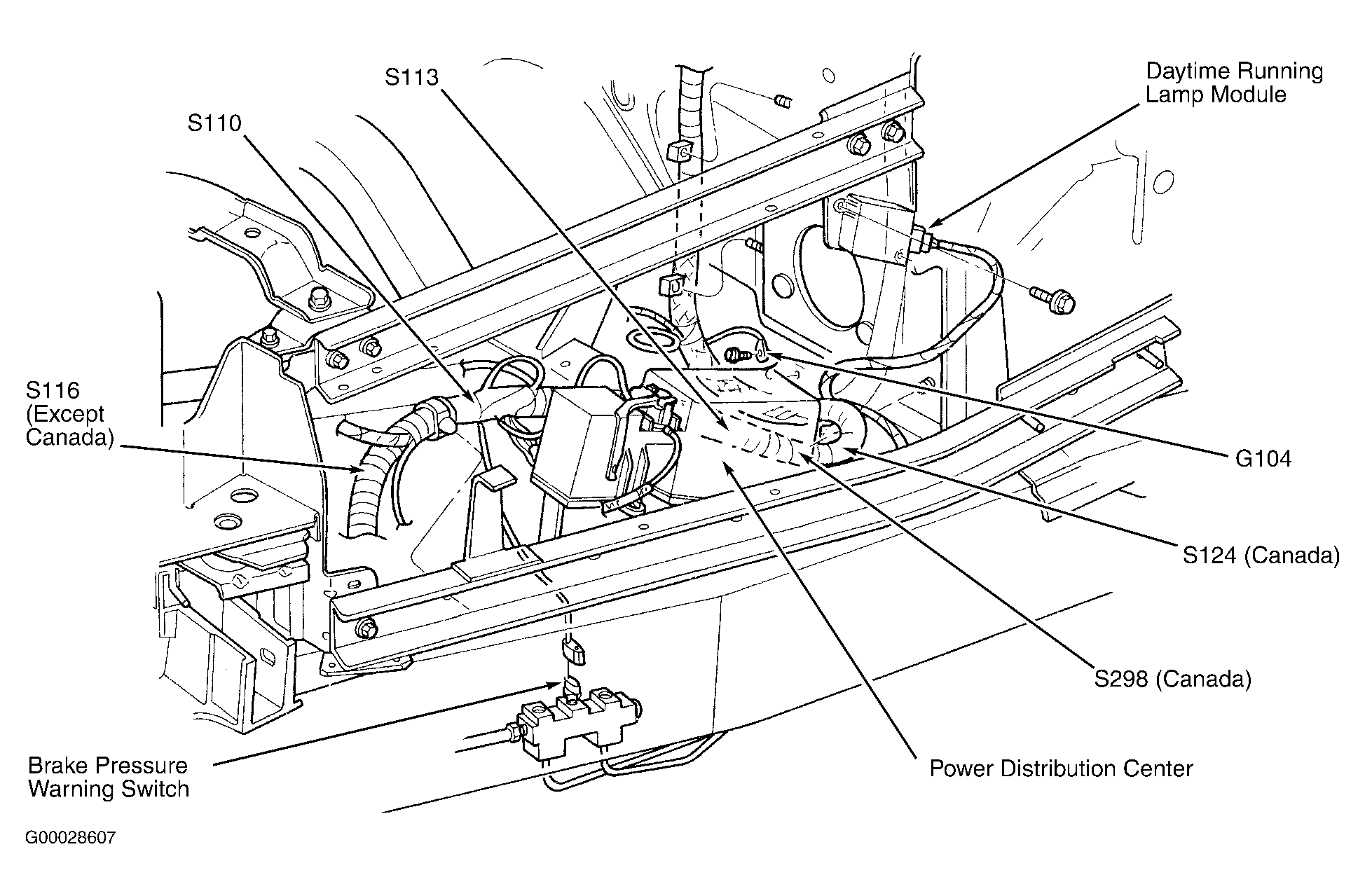 S113

Daytime Running Lamp Module

S110

S116 (Except Canada)

G104

S124 (Canada)

S298 (Canada)

Brake Pressure Warning Switch

Power Distribution Center

G00028607