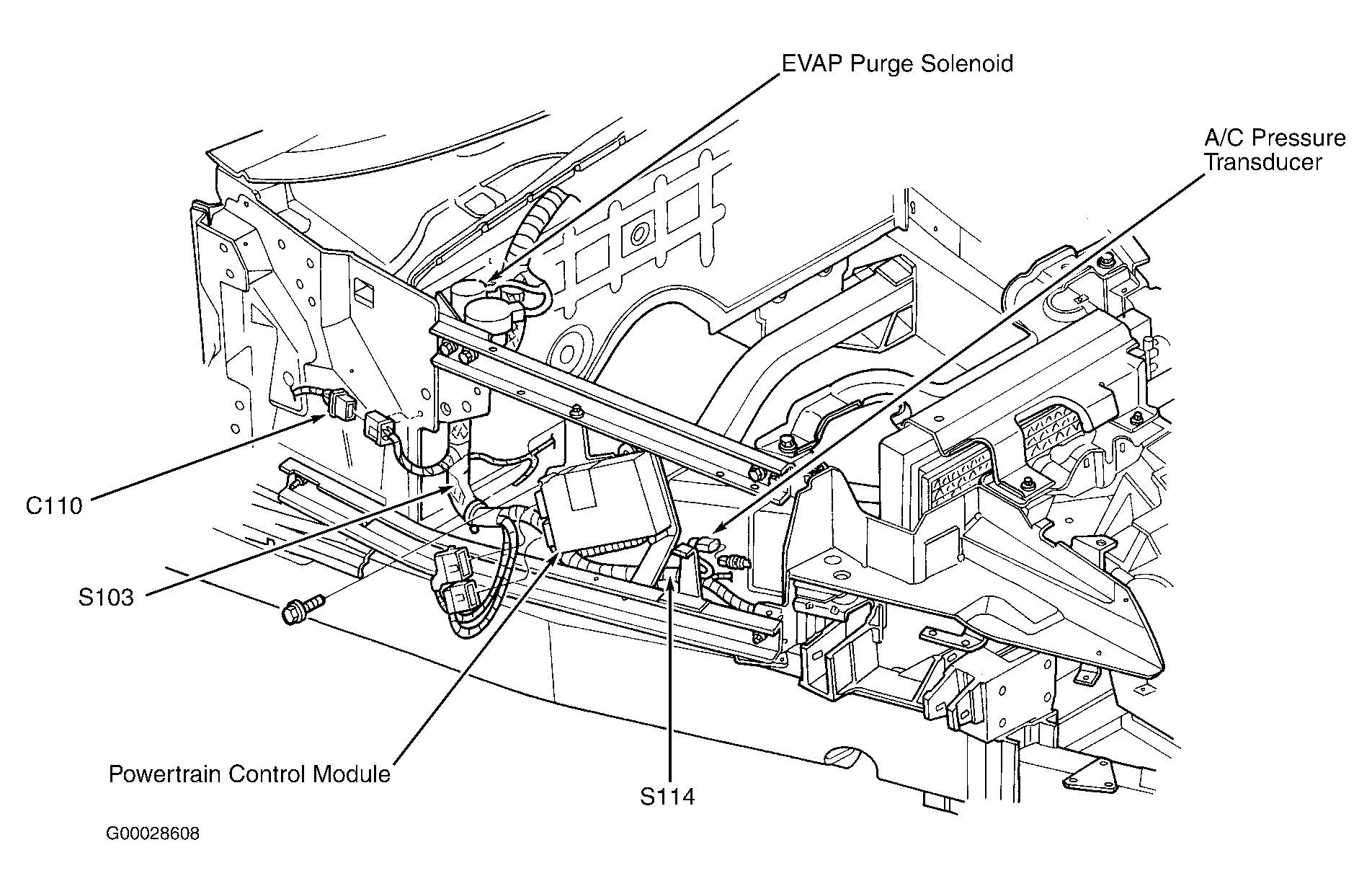 EVAP Purge Solenoid

A/C Pressure Transducer

C110

S103

Powertrain Control Module

S114

G00028608