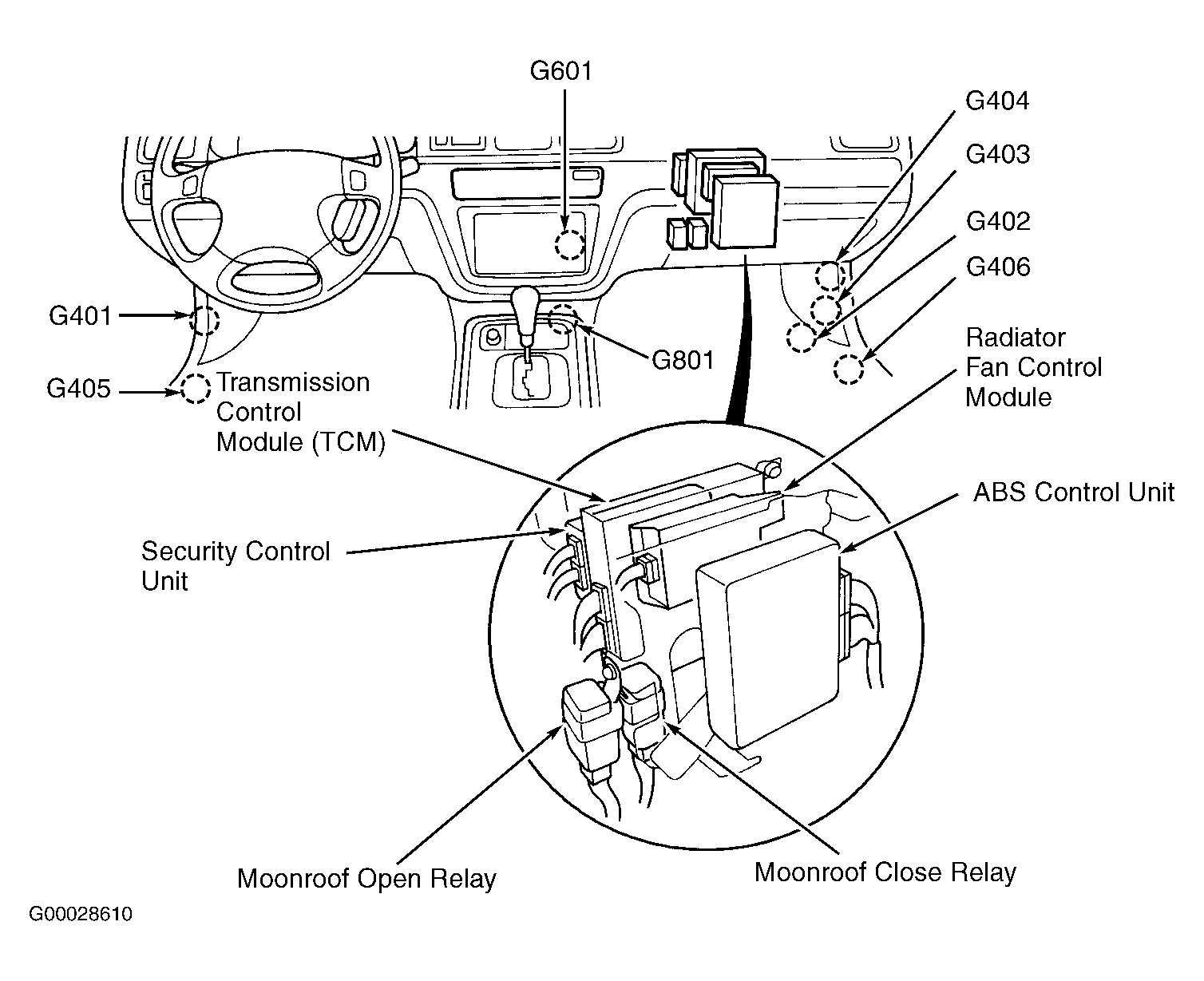 G601

G404

G403

G402

G406

G401

G405

Transmission Control Module (TCM)

G801

Radiator Fan Control Module

ABS Control Unit

Security Control Unit

Moonroof Open Relay

Moonroof Close Relay

G00028610