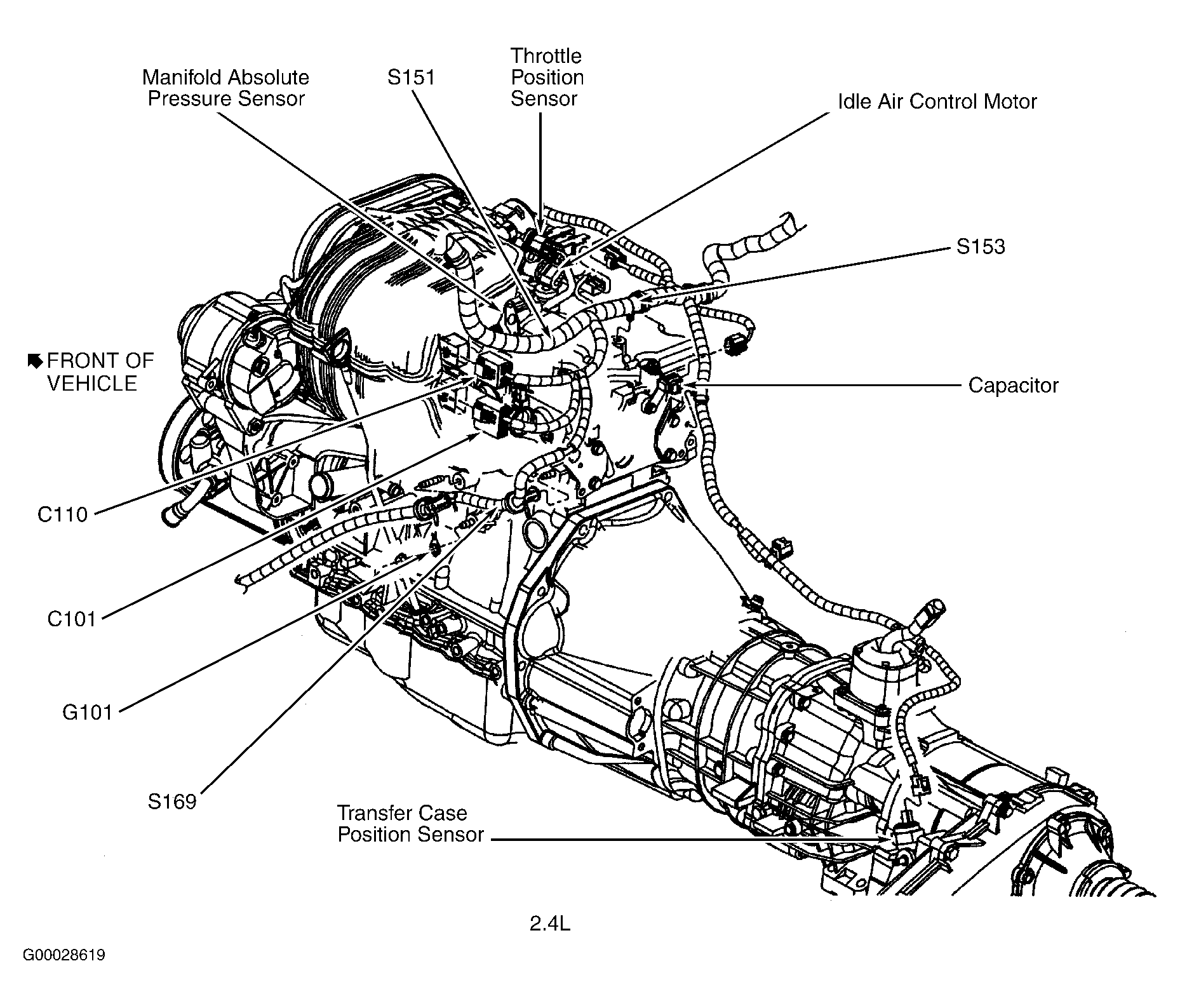 Manifold Absolute Pressure Sensor

S151

Throttle Position Sensor

Idle Air Control Motor

S153

FRONT OF VEHICLE

Capacitor

C110

C101

G101

S169

Transfer Case Position Sensor

2.4L

G00028619