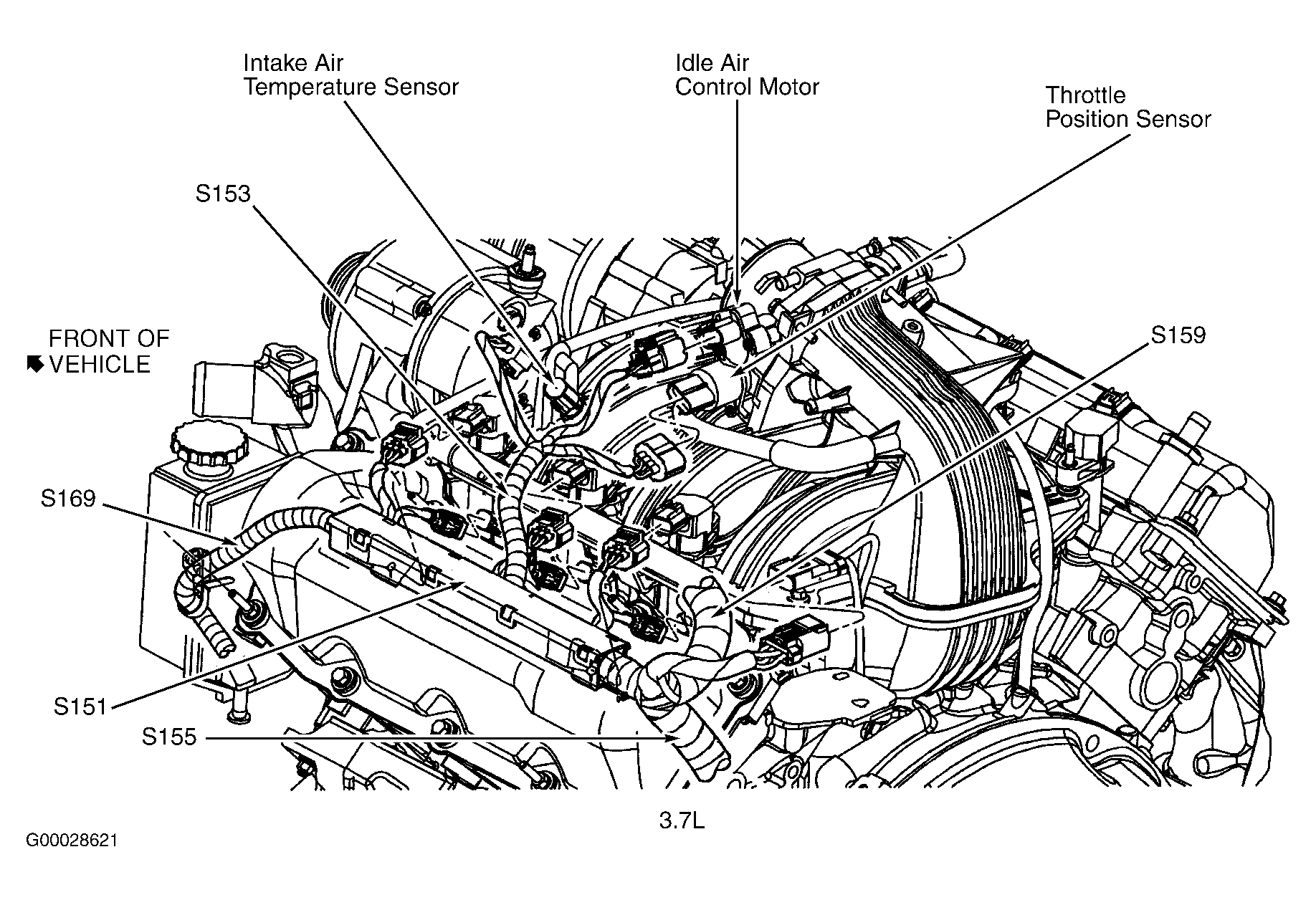 Intake Air
Temperature Sensor

Idle Air
Control Motor

Throttle
Position Sensor

S153

FRONT OF
VEHICLE

S159

S169

S151

S155

3.7L

G00028621