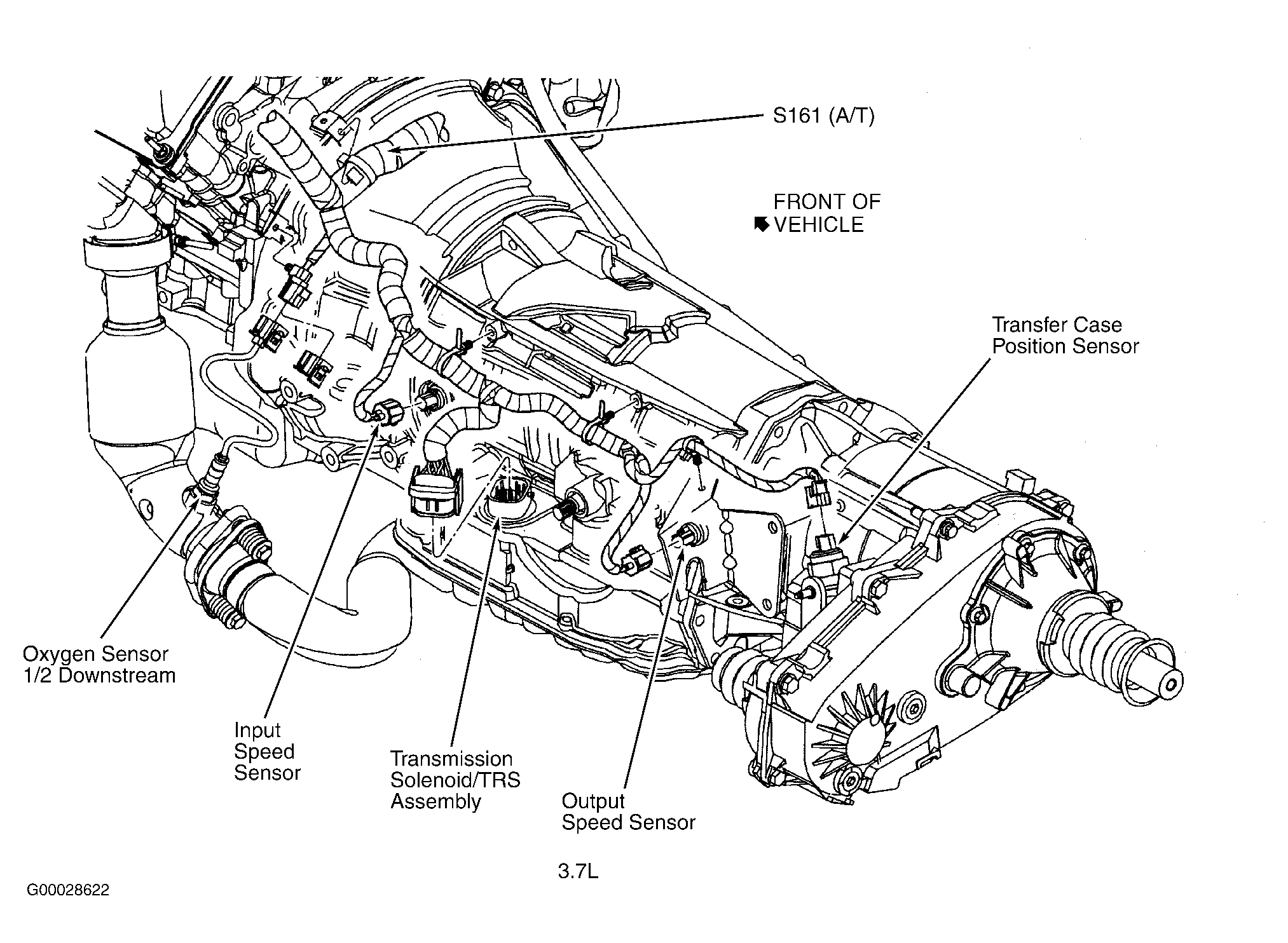 S161 (A/T)

FRONT OF
VEHICLE

Transfer Case
Position Sensor

Oxygen Sensor
1/2 Downstream

Input
Speed
Sensor

Transmission
Solenoid/TRS
Assembly

Output
Speed Sensor

3.7L

G00028622