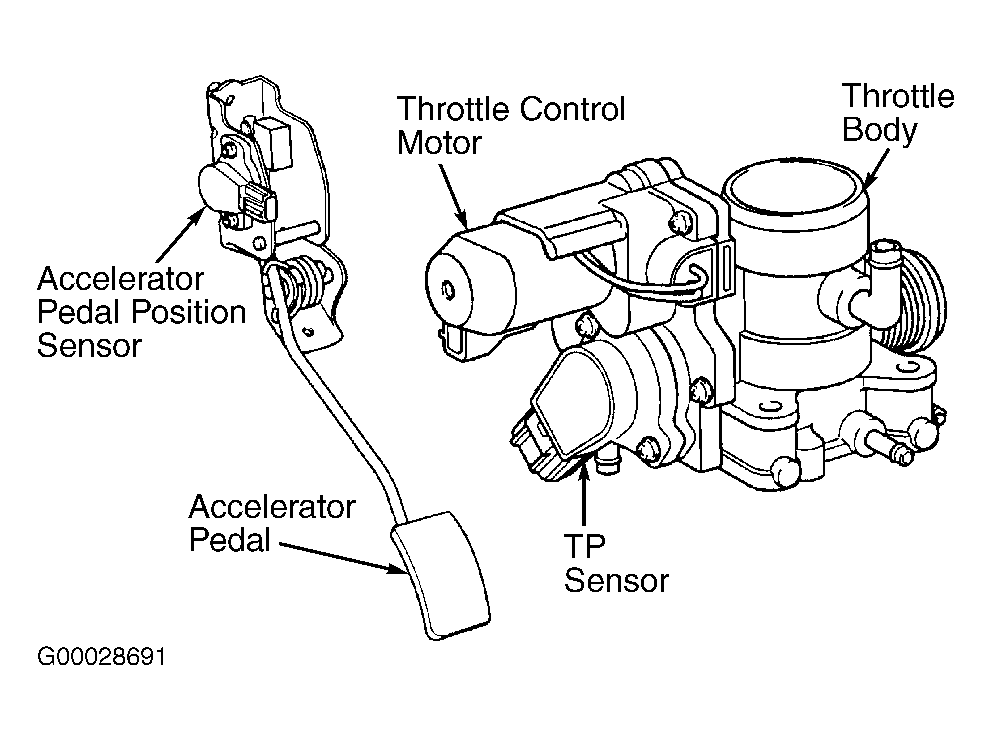 Throttle Control Motor

Throttle Body

Accelerator Pedal Position Sensor

Accelerator Pedal

TP Sensor

G00028691