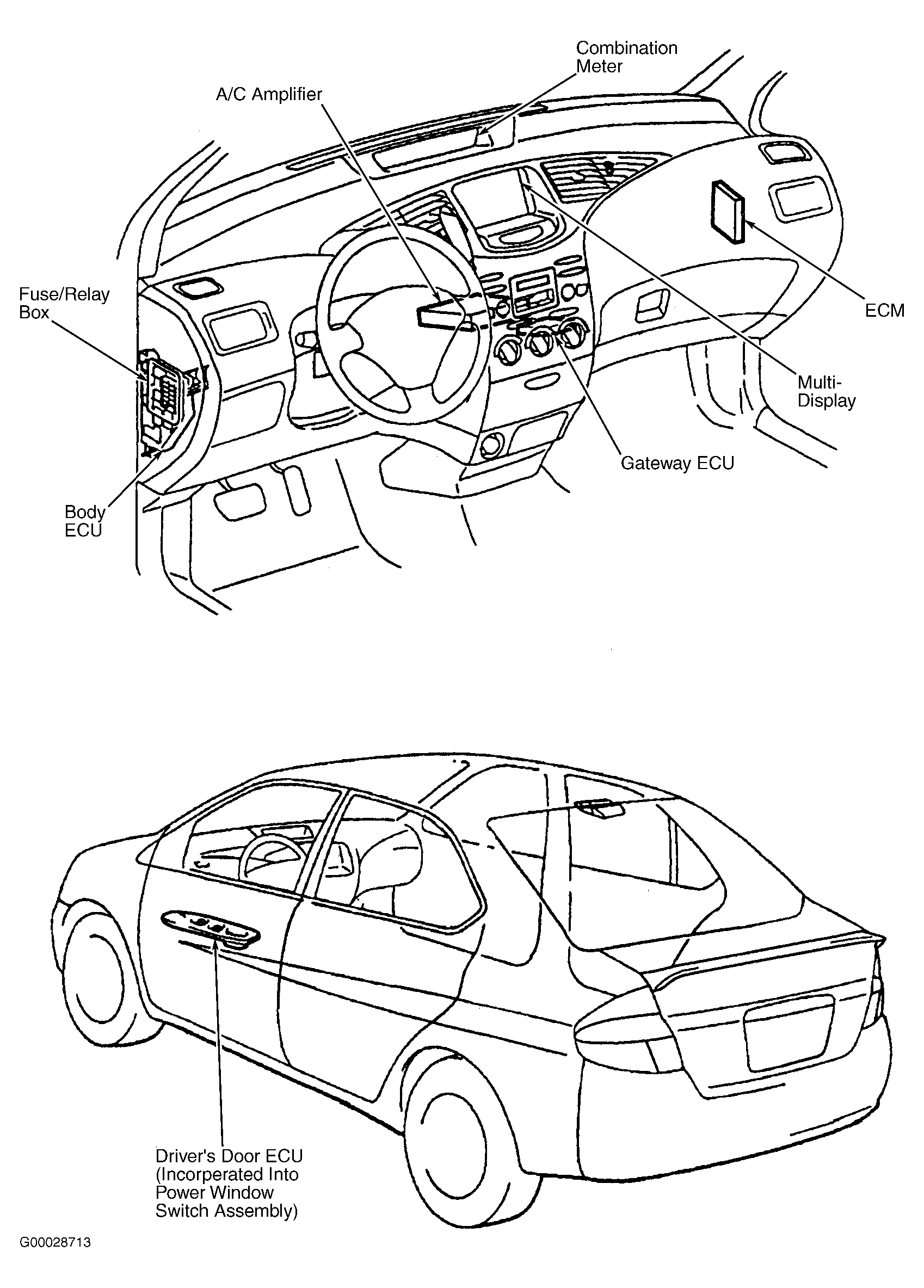 Combination Meter

A/C Amplifier

Fuse/Relay Box

ECM

Multi-Display

Gateway ECU

Body ECU

Driver's Door ECU (Incorperated Into Power Window Switch Assembly)

G00028713