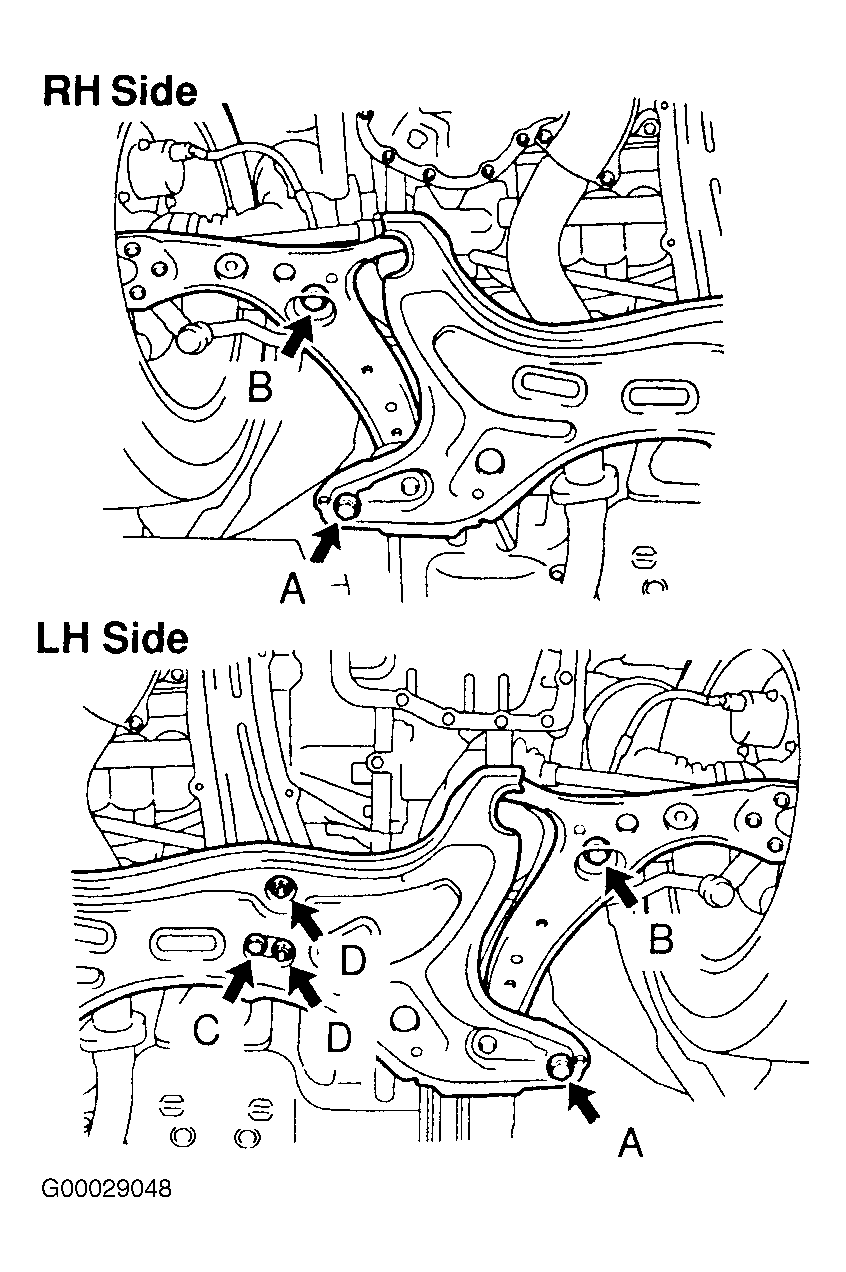 RH Side

B

A

LH Side

D

B

C

D

A

G00029048