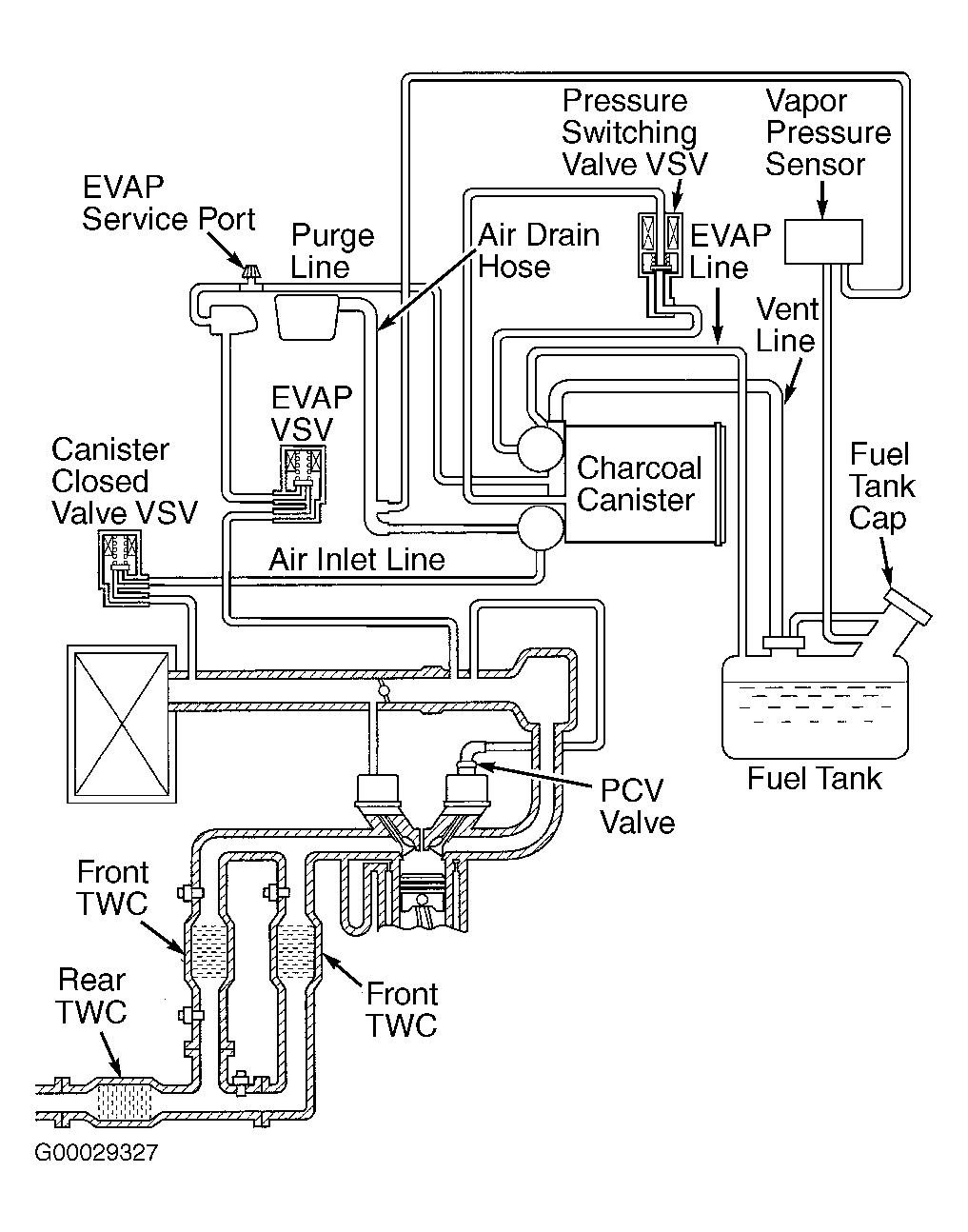 Pressure Switching Valve VSV

Vapor Pressure Sensor

EVAP Service Port

Purge Line

Air Drain Hose

EVAP Line

Vent Line

EVAP VSV

Canister Closed Valve VSV

Charcoal Canister

Fuel Tank Cap

Air Inlet Line

Fuel Tank

PCV Valve

Front TWC

Rear TWC

Front TWC

G00029327