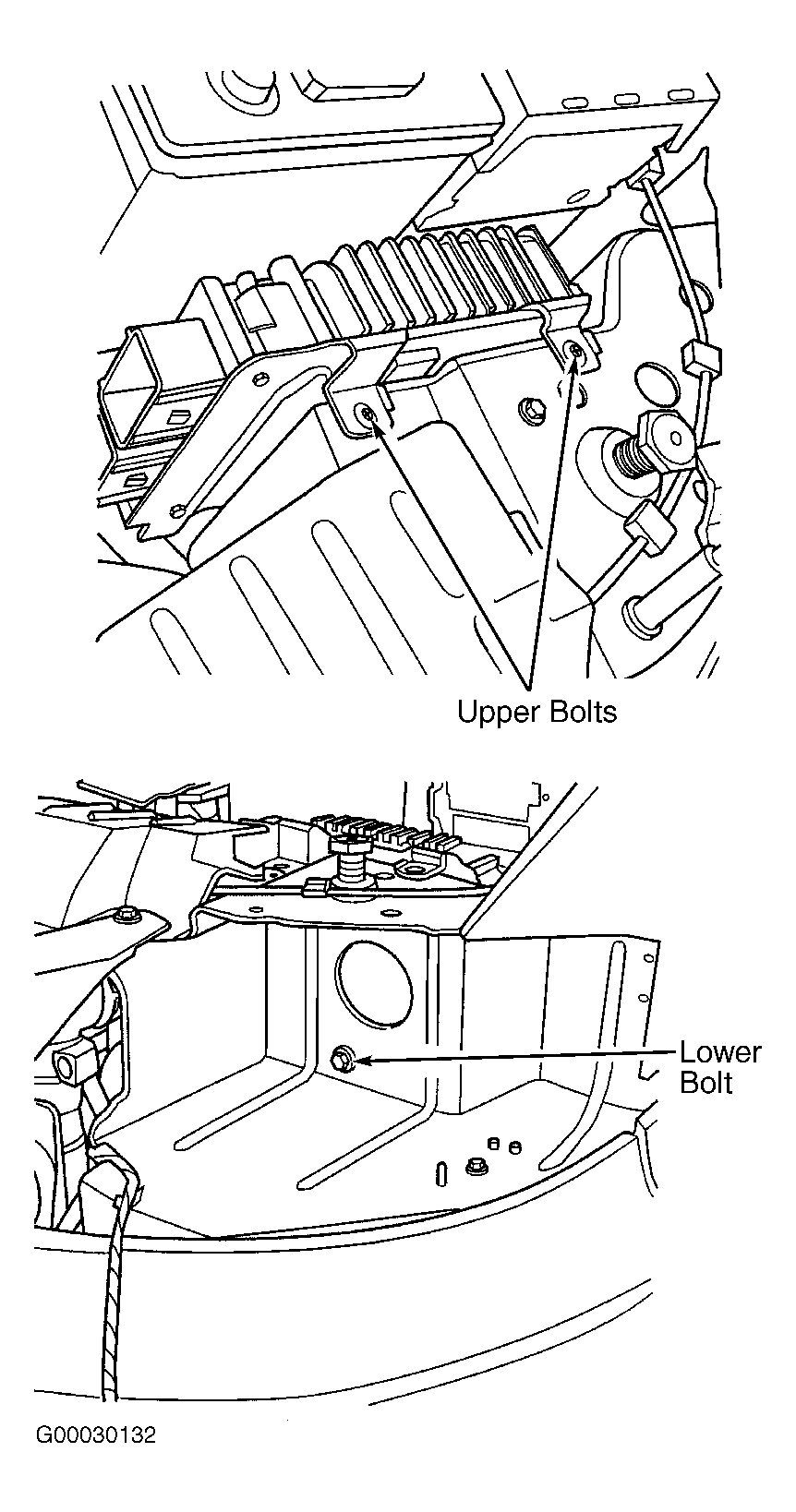 Upper Bolts

Lower Bolt

G00030132