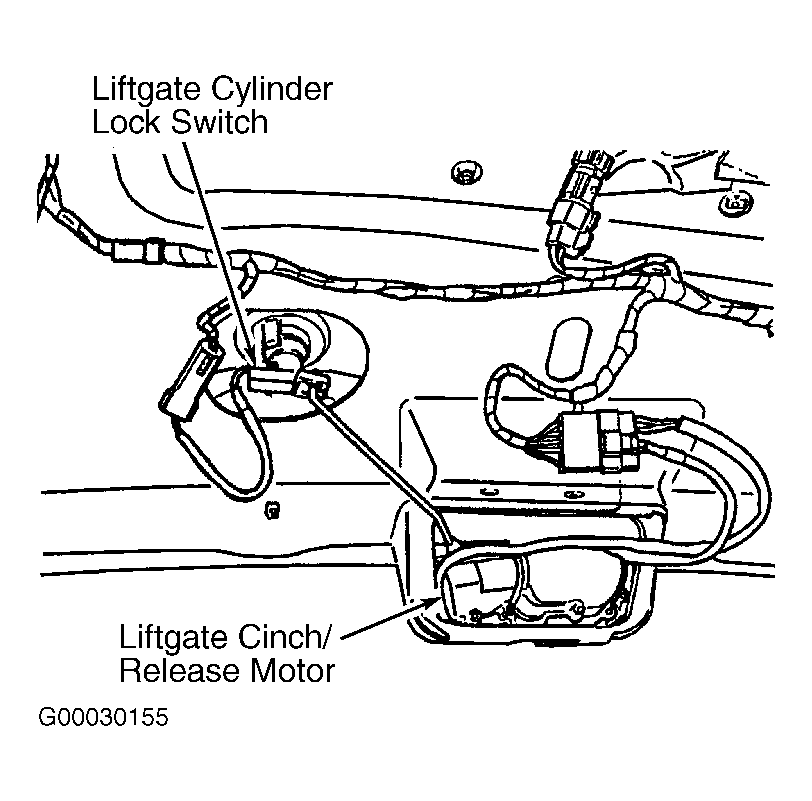 Liftgate Cylinder
Lock Switch

Liftgate Cinch/
Release Motor

G00030155