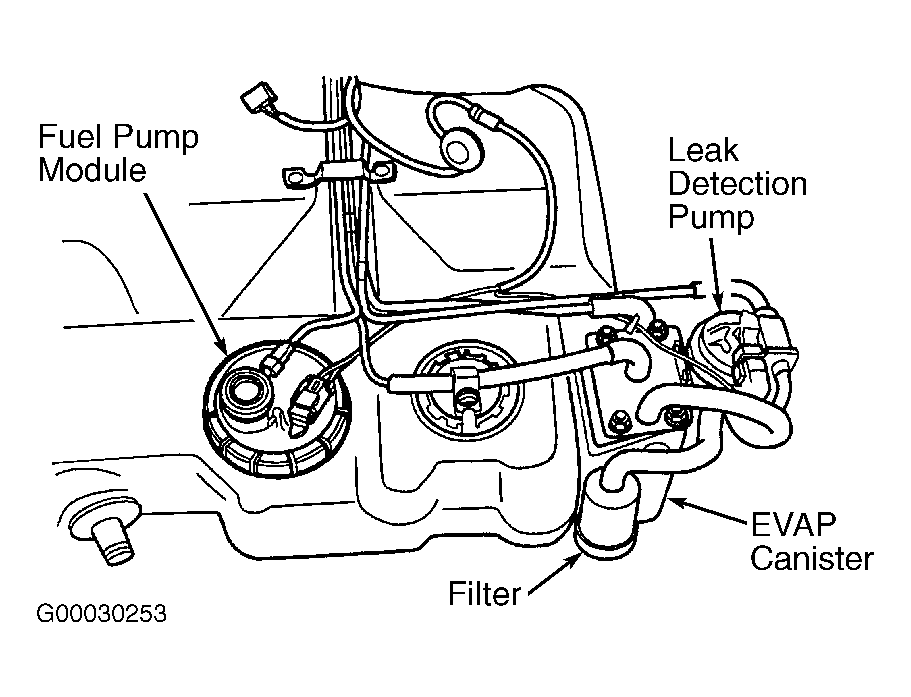 Fuel Pump Module

Leak Detection Pump

EVAP Canister

Filter

G00030253