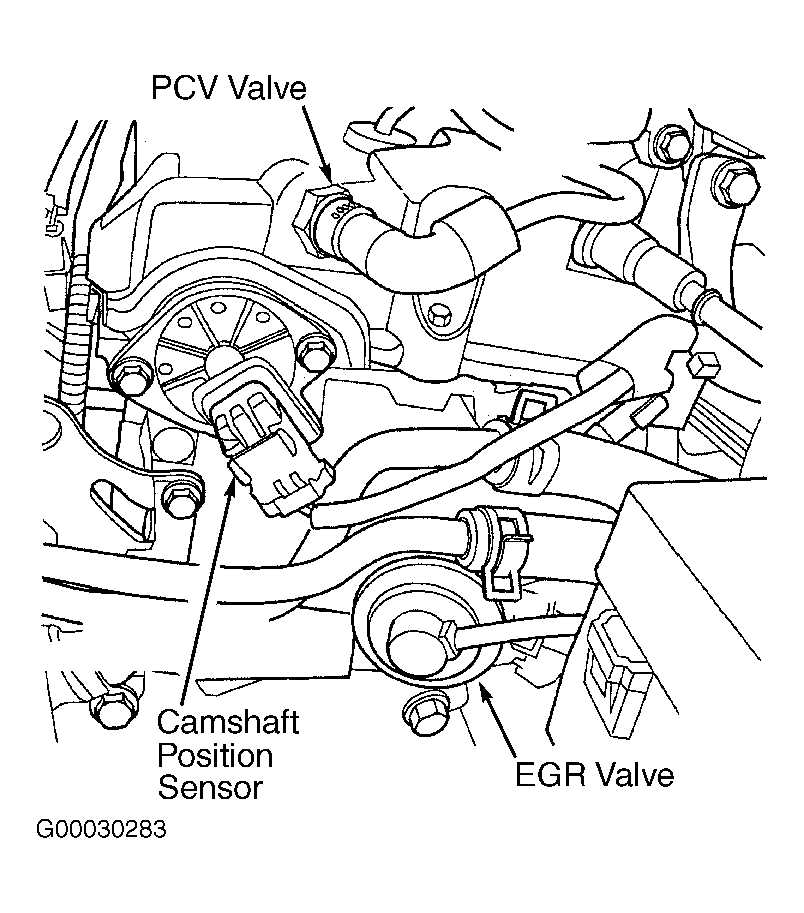 PCV Valve

Camshaft Position Sensor

EGR Valve

G00030283