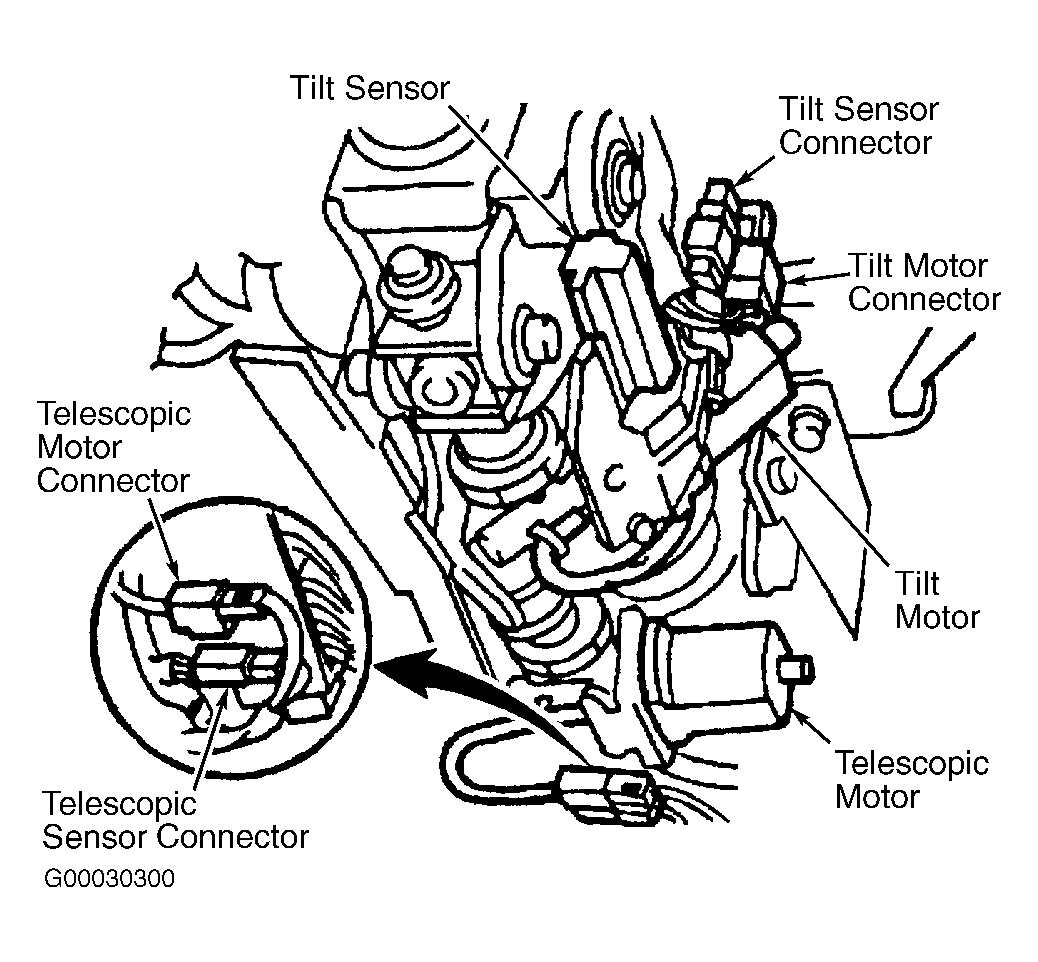 Tilt Sensor

Tilt Sensor Connector

Tilt Motor Connector

Telescopic Motor Connector

Tilt Motor

Telescopic Motor

Telescopic Sensor Connector

G00030300