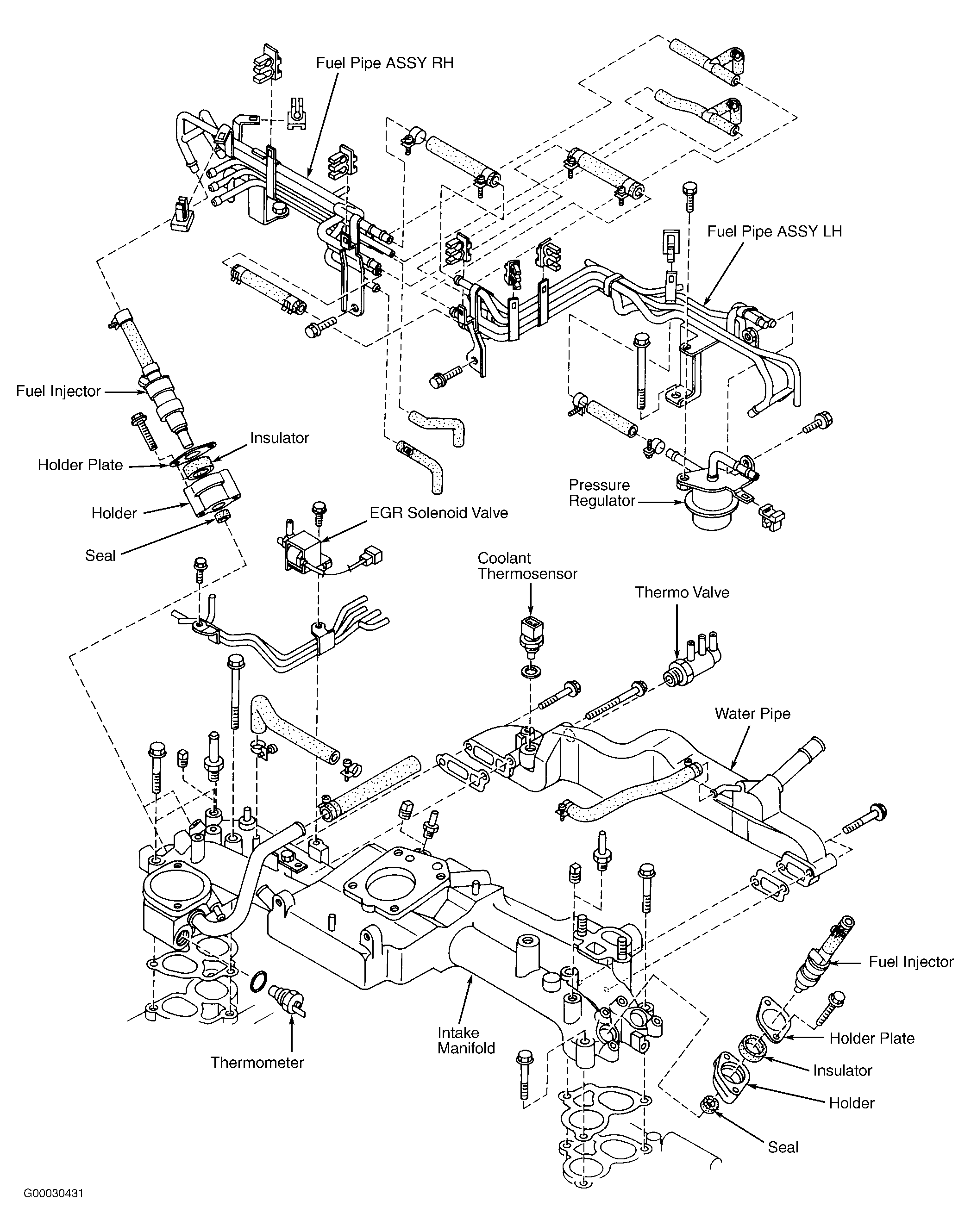 Fuel Pipe ASSY RH

Fuel Pipe ASSY LH

Fuel Injector

Insulator

Holder Plate

Holder

Seal

EGR Solenoid Valve

Pressure Regulator

Coolant Thermosensor

Thermo Valve

Water Pipe

Fuel Injector

Holder Plate

Insulator

Holder

Seal

Intake Manifold

Thermometer

G00030431