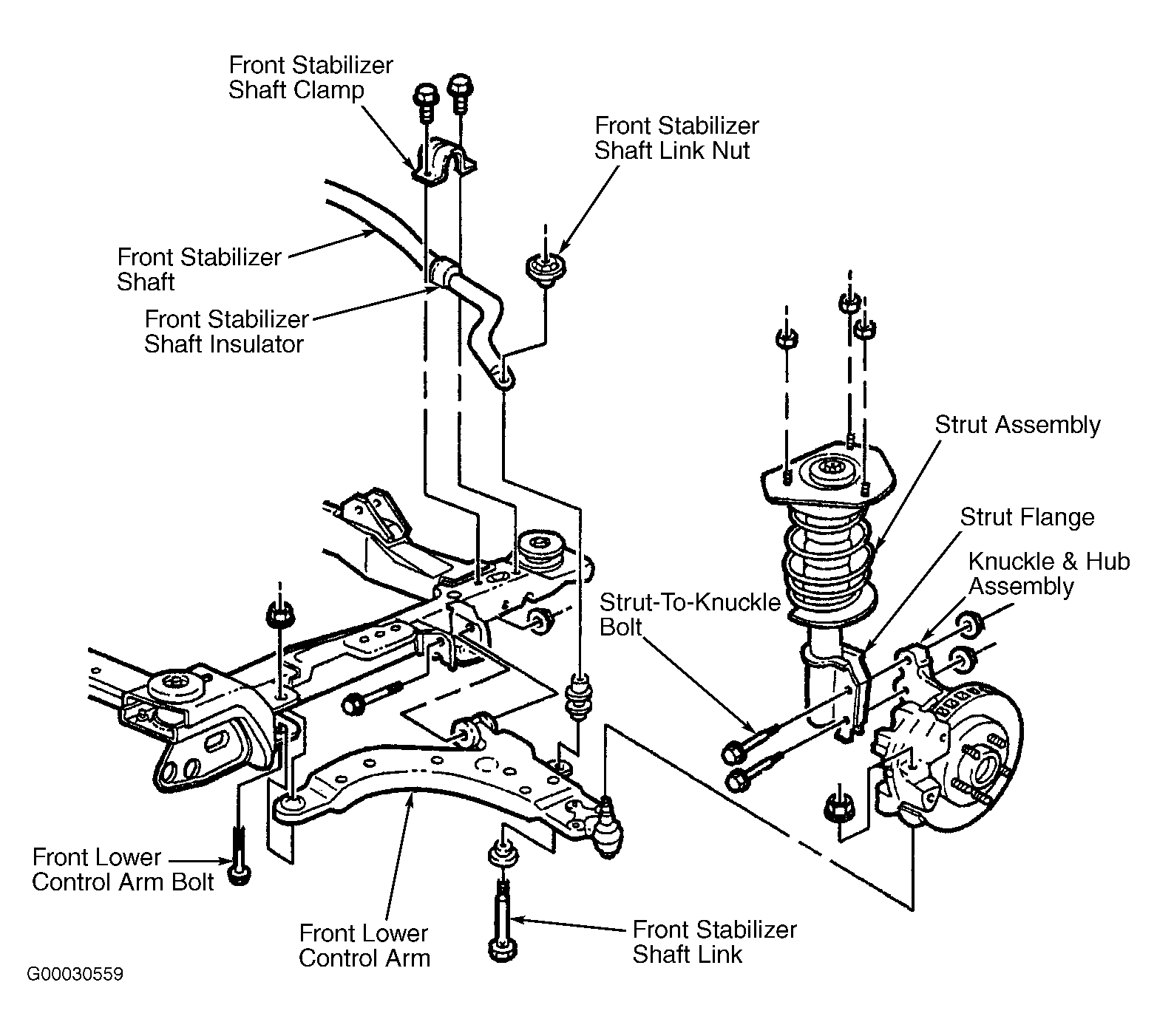 Front Stabilizer Shaft Clamp

Front Stabilizer Shaft Link Nut

Front Stabilizer Shaft

Front Stabilizer Shaft Insulator

Strut Assembly

Strut Flange

Knuckle & Hub Assembly

Strut-To-Knuckle Bolt

Front Lower Control Arm Bolt

Front Lower Control Arm

Front Stabilizer Shaft Link

G00030559