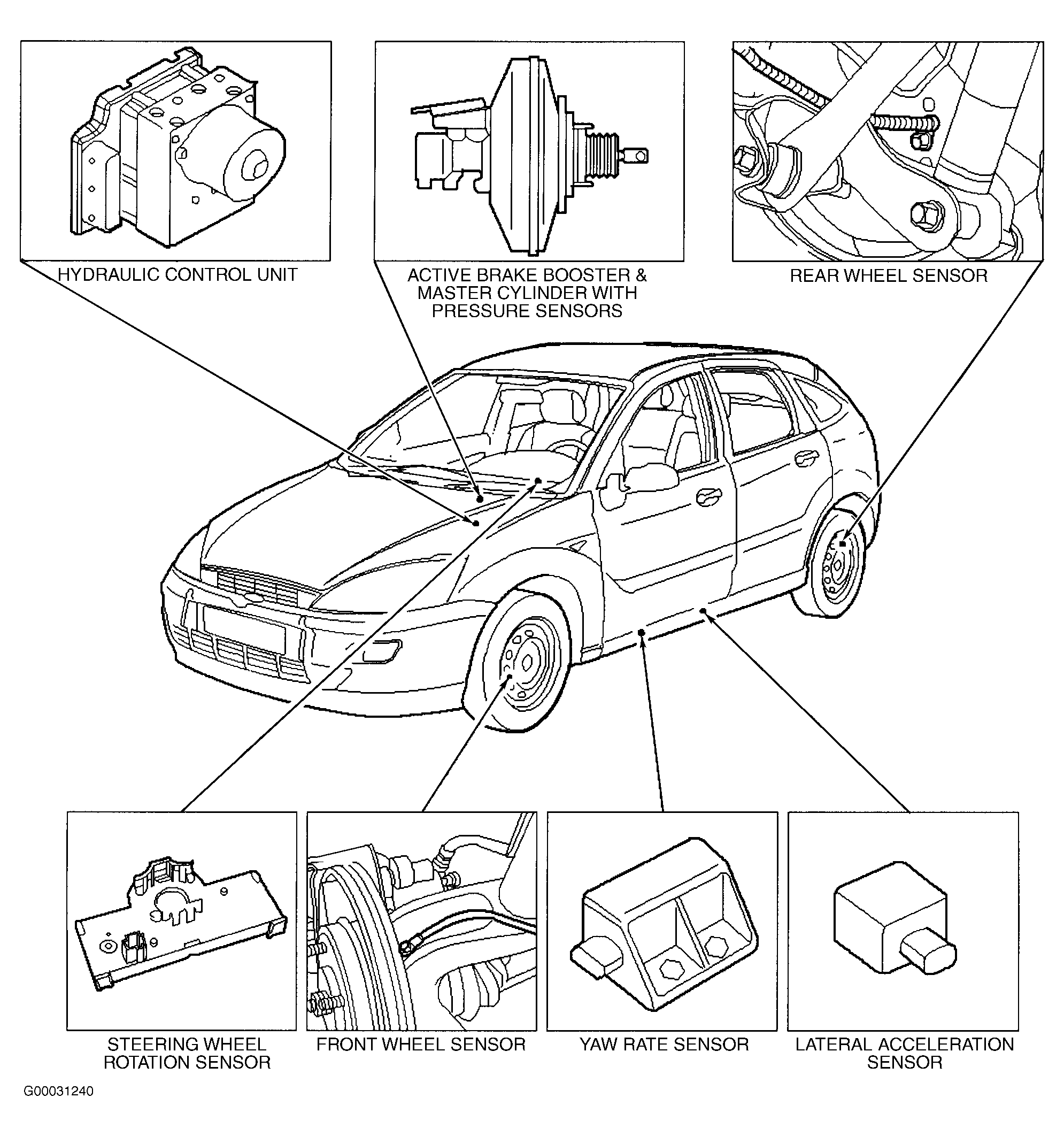 HYDRAULIC CONTROL UNIT

ACTIVE BRAKE BOOSTER & MASTER CYLINDER WITH PRESSURE SENSORS

REAR WHEEL SENSOR

STEERING WHEEL ROTATION SENSOR

FRONT WHEEL SENSOR

YAW RATE SENSOR

LATERAL ACCELERATION SENSOR

G00031240