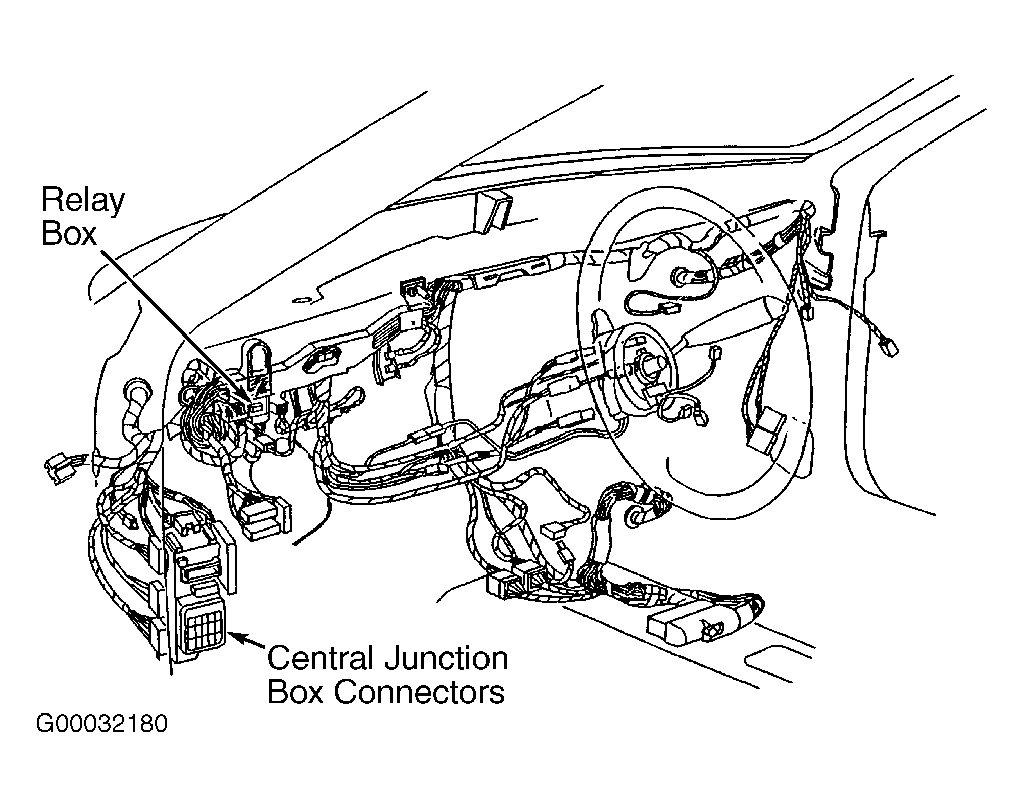 Relay Box

Central Junction Box Connectors

G00032180