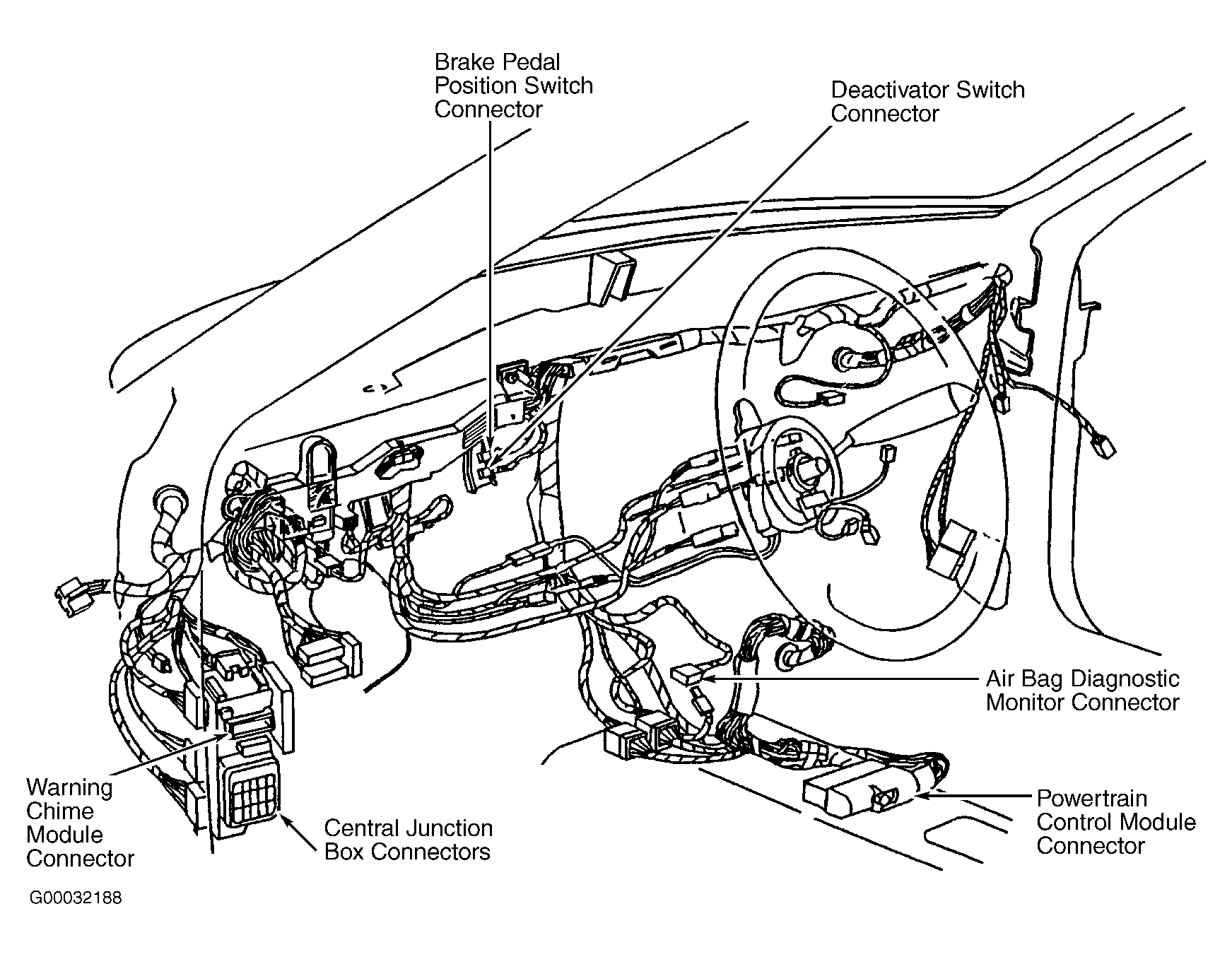 Brake Pedal Position Switch Connector

Deactivator Switch Connector

Air Bag Diagnostic Monitor Connector

Warning Chime Module Connector

Central Junction Box Connectors

Powertrain Control Module Connector

G00032188