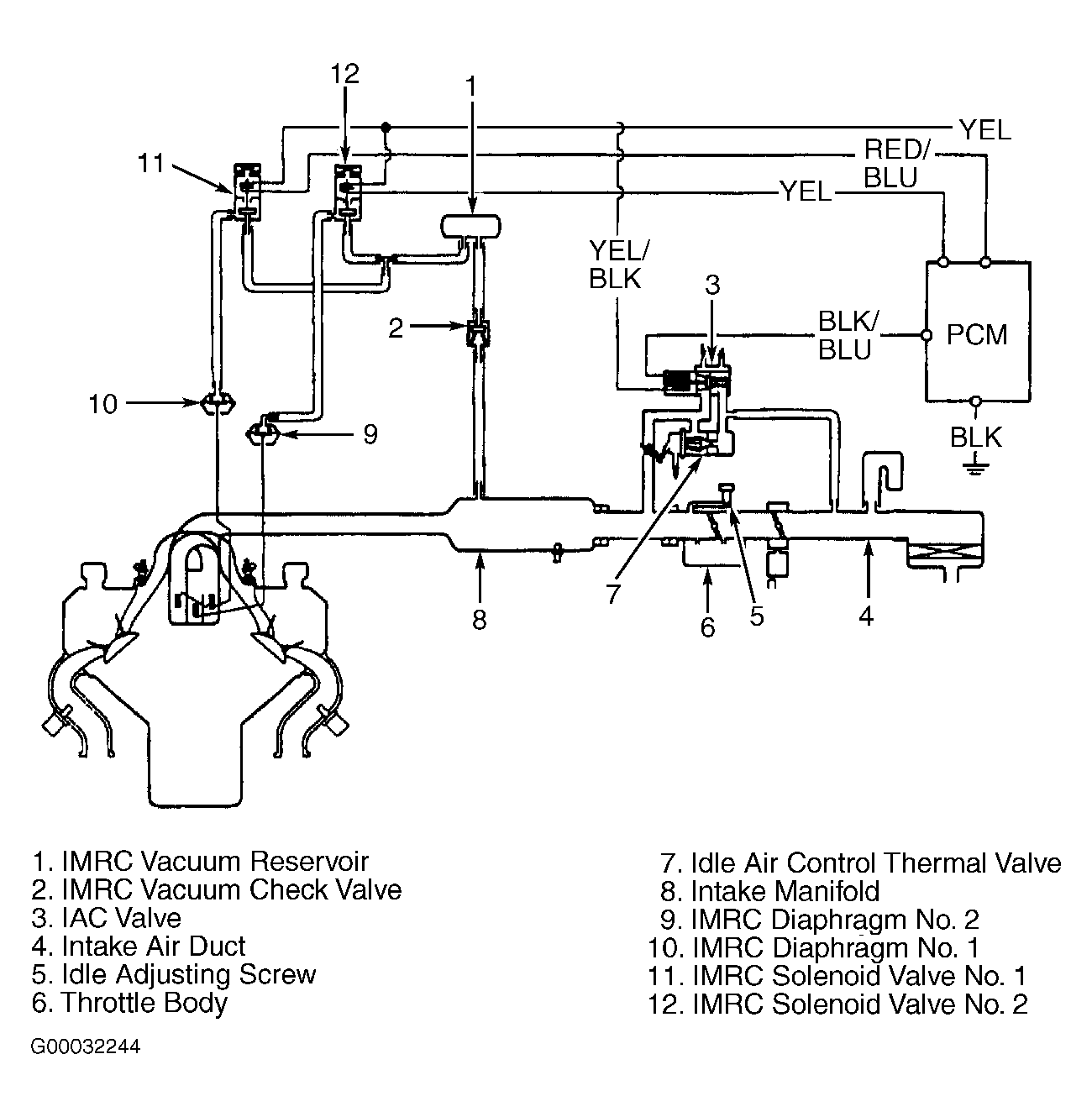 12
1
11
YEL
RED/ BLU
YEL
YEL/ BLK
3
2
BLK/ BLU
PCM
10
9
BLK
7
8
6
5
4

1. IMRC Vacuum Reservoir
2. IMRC Vacuum Check Valve
3. IAC Valve
4. Intake Air Duct
5. Idle Adjusting Screw
6. Throttle Body

7. Idle Air Control Thermal Valve
8. Intake Manifold
9. IMRC Diaphragm No. 2
10. IMRC Diaphragm No. 1
11. IMRC Solenoid Valve No. 1
12. IMRC Solenoid Valve No. 2

G00032244