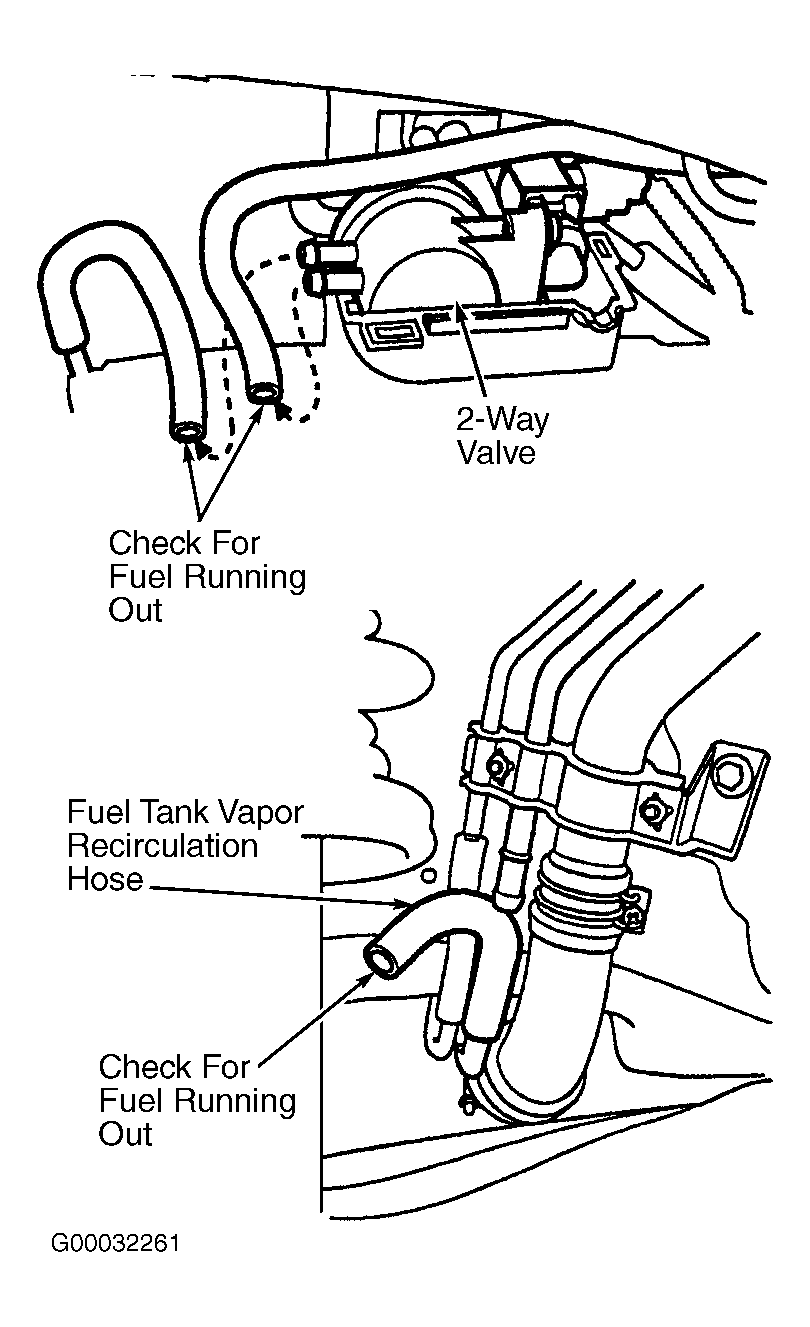 2-Way Valve

Check For Fuel Running Out

Fuel Tank Vapor Recirculation Hose

Check For Fuel Running Out

G00032261