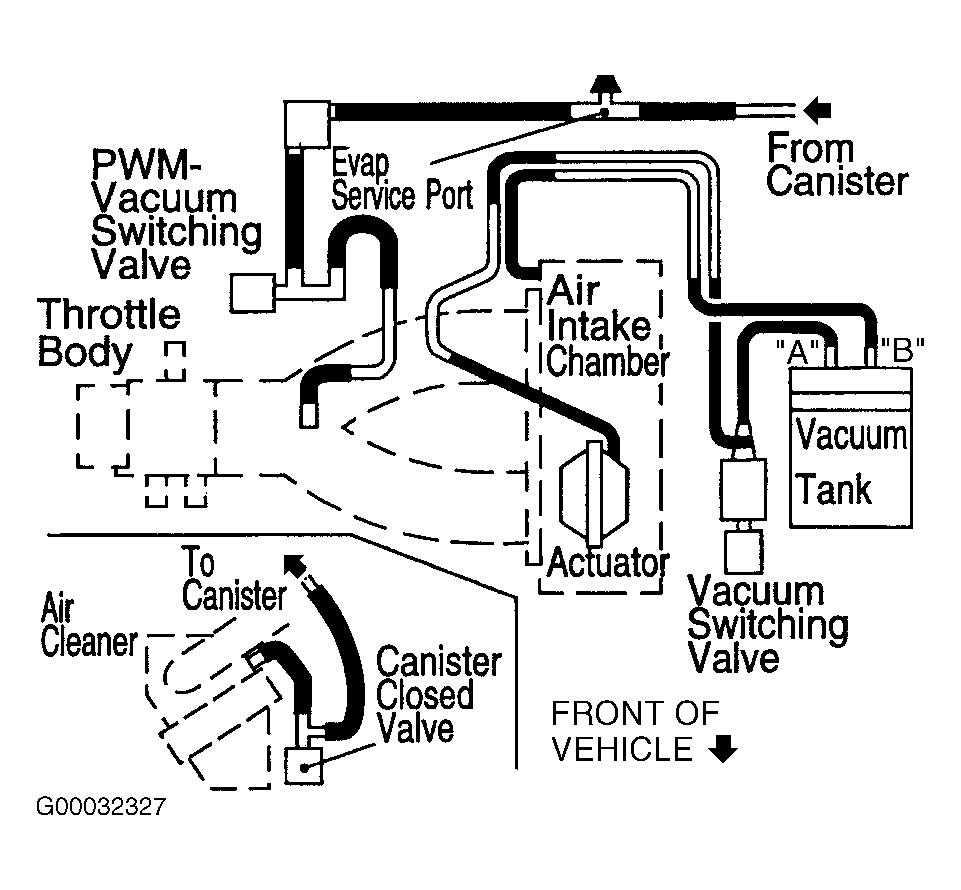 From Canister

PWM-Vacuum Switching Valve

Evap Service Port

Throttle Body

Air Intake Chamber

"A"

"B"

Vacuum Tank

Actuator

Vacuum Switching Valve

To Canister

Air Cleaner

Canister Closed Valve

FRONT OF VEHICLE

G00032327