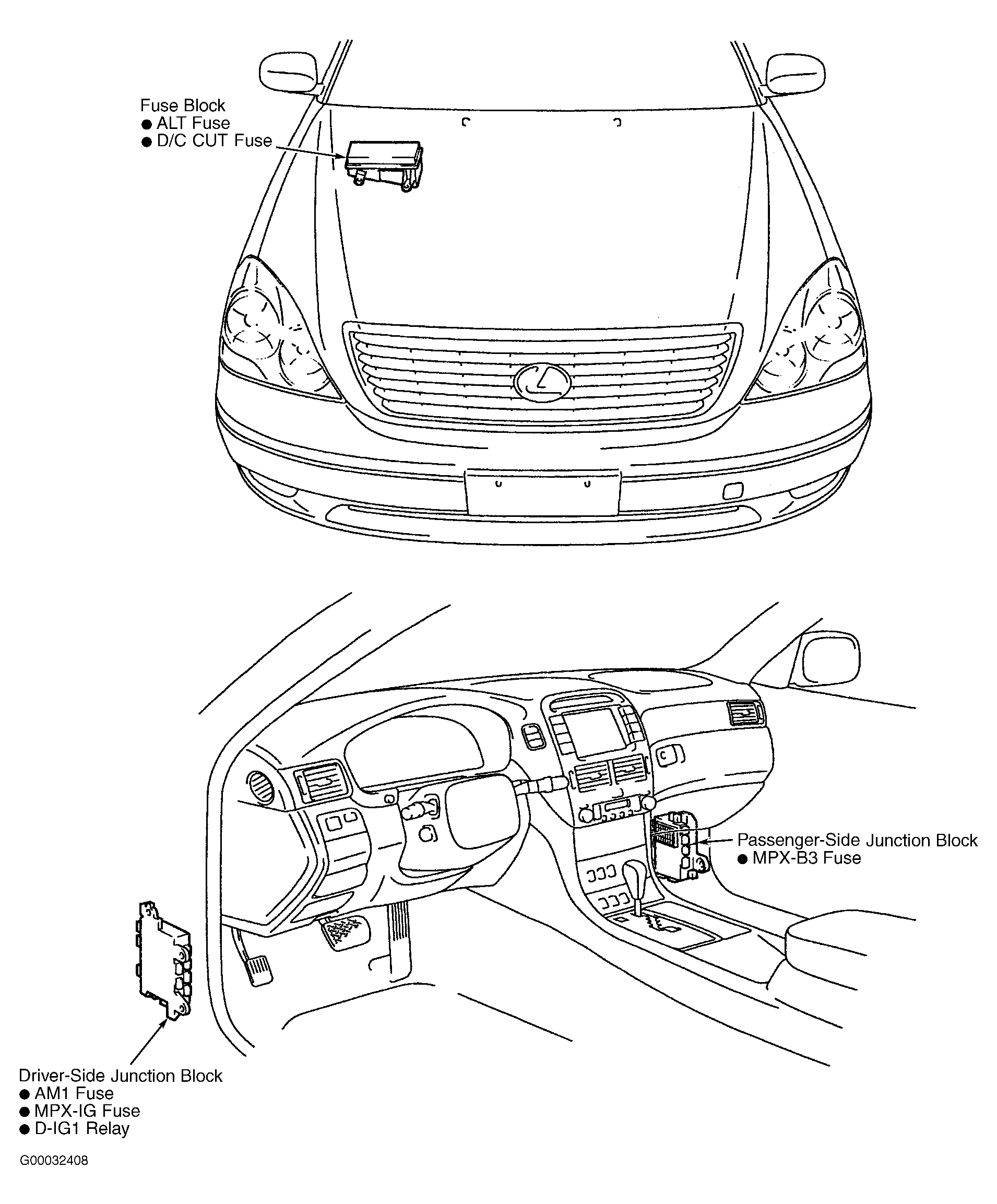 Fuse Block
● ALT Fuse
● D/C CUT Fuse

Passenger-Side Junction Block
● MPX-B3 Fuse

Driver-Side Junction Block
● AM1 Fuse
● MPX-IG Fuse
● D-IG1 Relay

G00032408