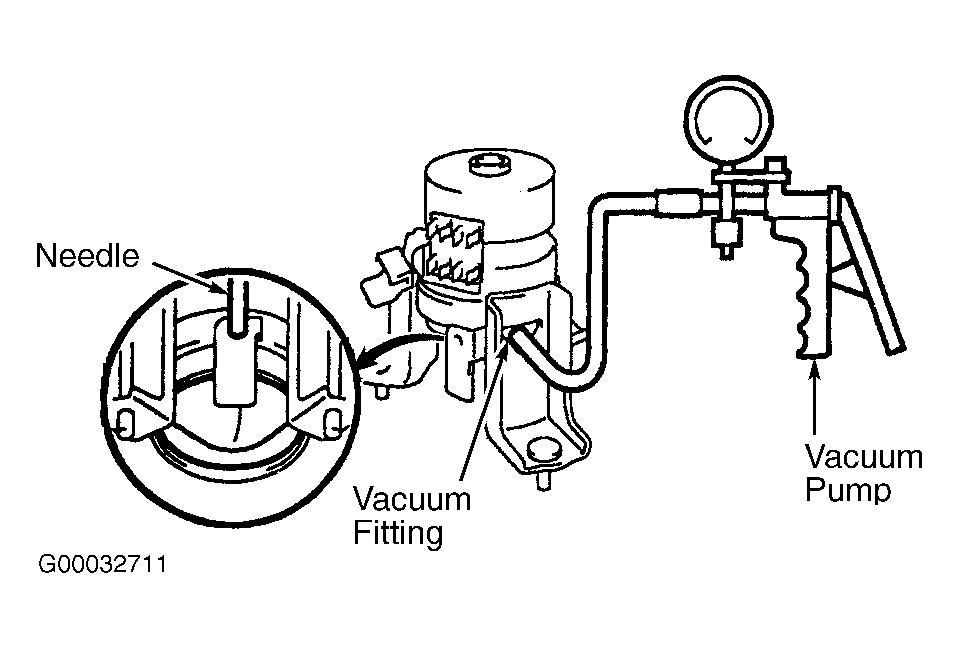 Needle

Vacuum Fitting

Vacuum Pump

G00032711