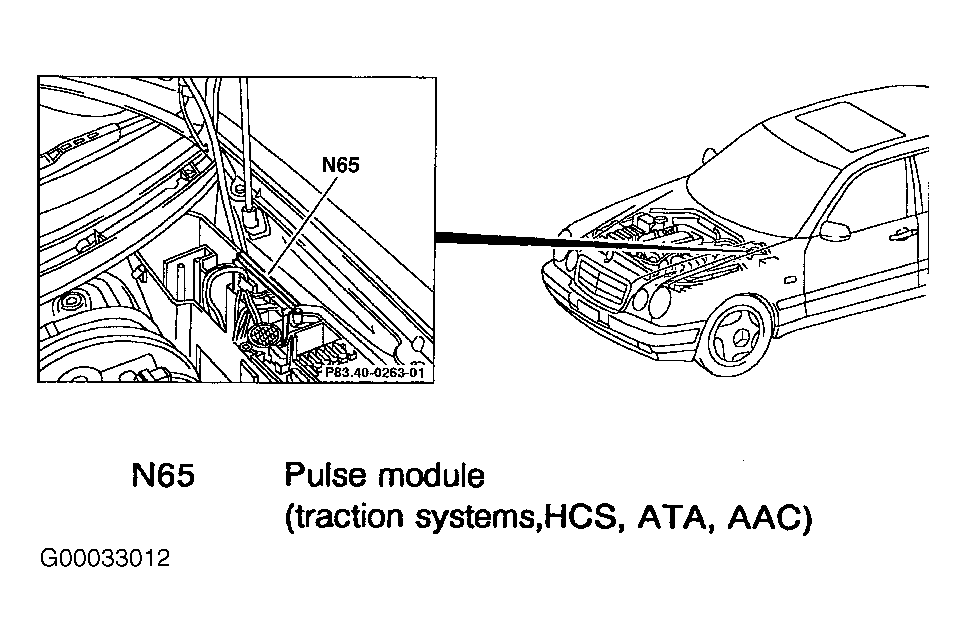 N65

P83.40-0263-01

N65 Pulse module
(traction systems,HCS, ATA, AAC)

G00033012