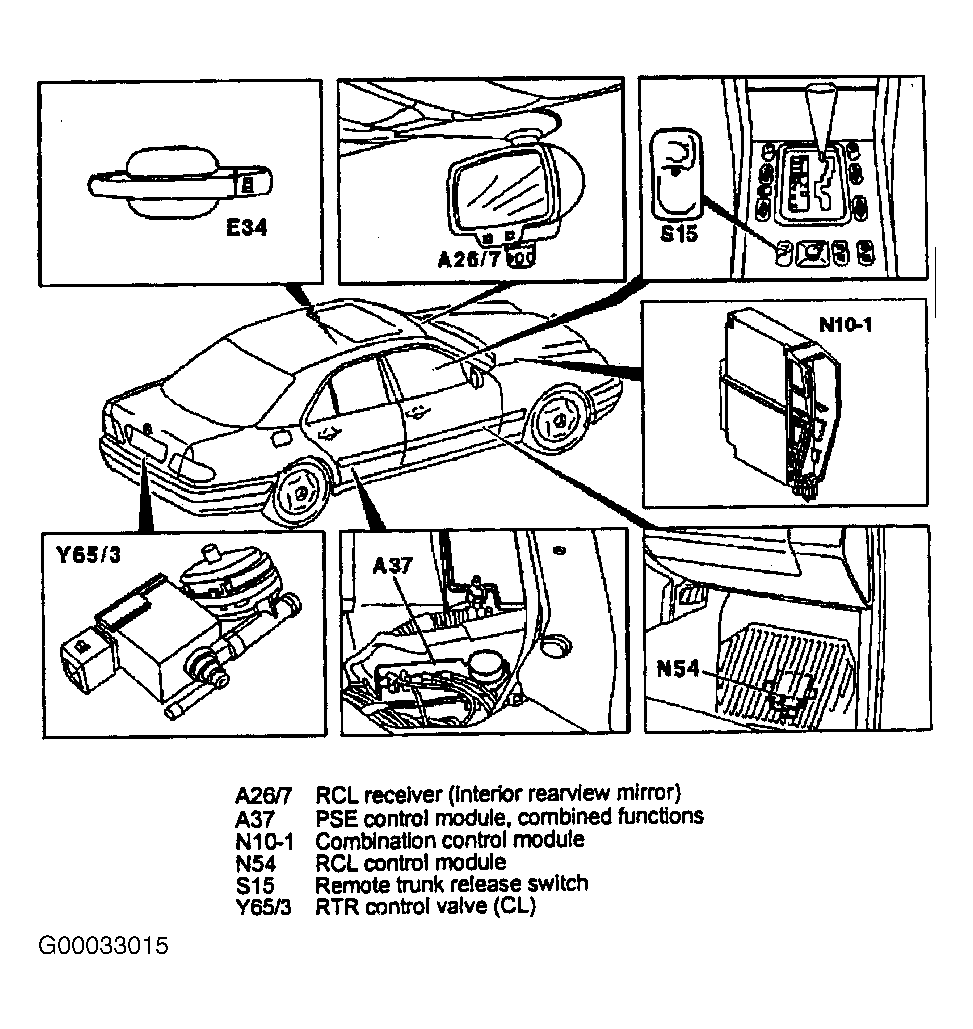 E34

A26/7

S15

N10-1

Y65/3

A37

N54

A26/7 RCL receiver (interior rearview mirror)
A37 PSE control module, combined functions
N10-1 Combination control module
N54 RCL control module
S15 Remote trunk release switch
Y65/3 RTR control valve (CL)

G00033015