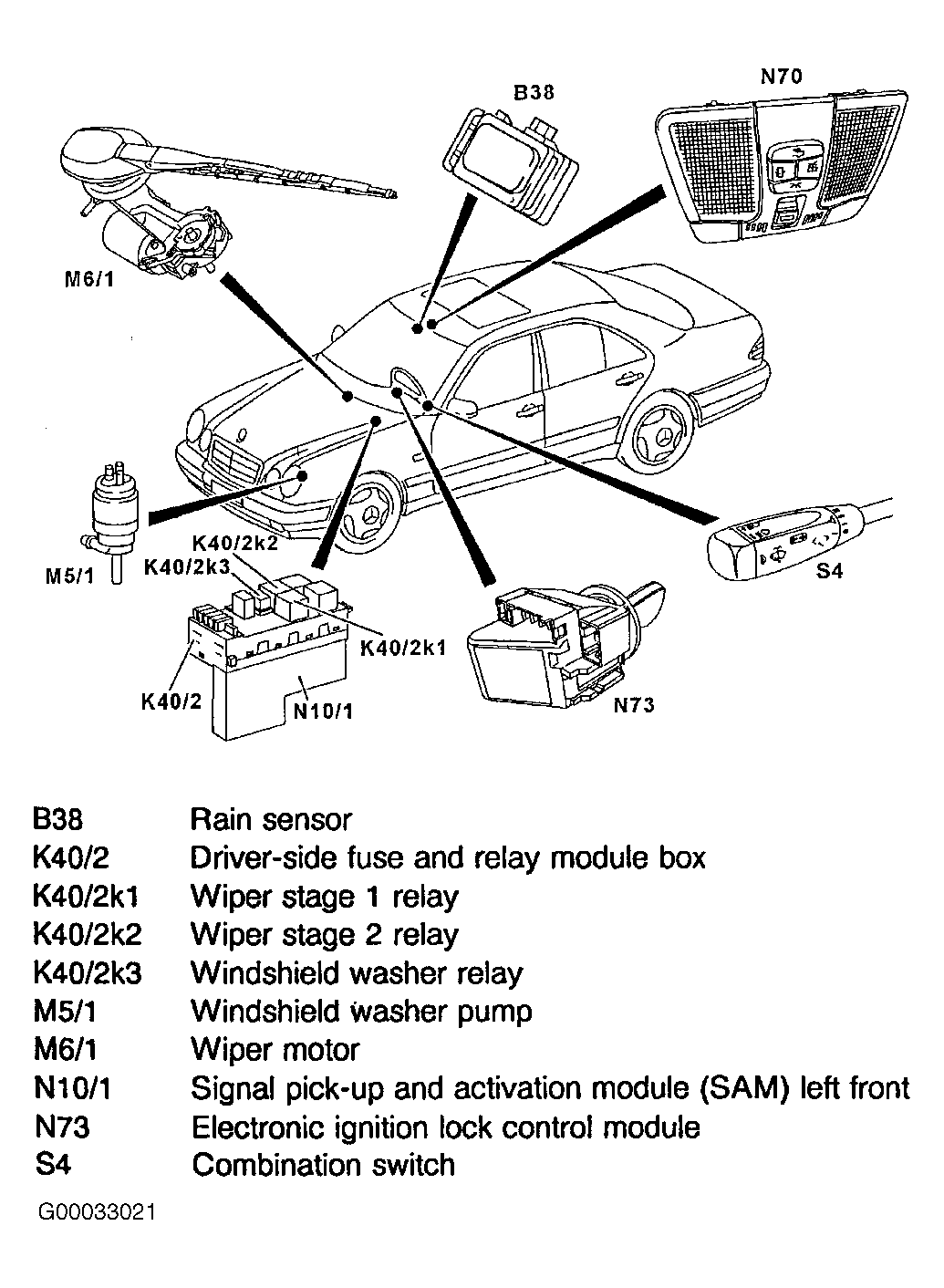 B38

N70

M6/1

M5/1

K40/2k2

K40/2k3

K40/2k1

K40/2

N10/1

N73

S4

| | |
|---|---|
| B38 | Rain sensor |
| K40/2 | Driver-side fuse and relay module box |
| K40/2k1 | Wiper stage 1 relay |
| K40/2k2 | Wiper stage 2 relay |
| K40/2k3 | Windshield washer relay |
| M5/1 | Windshield washer pump |
| M6/1 | Wiper motor |
| N10/1 | Signal pick-up and activation module (SAM) left front |
| N73 | Electronic ignition lock control module |
| S4 | Combination switch |

G00033021