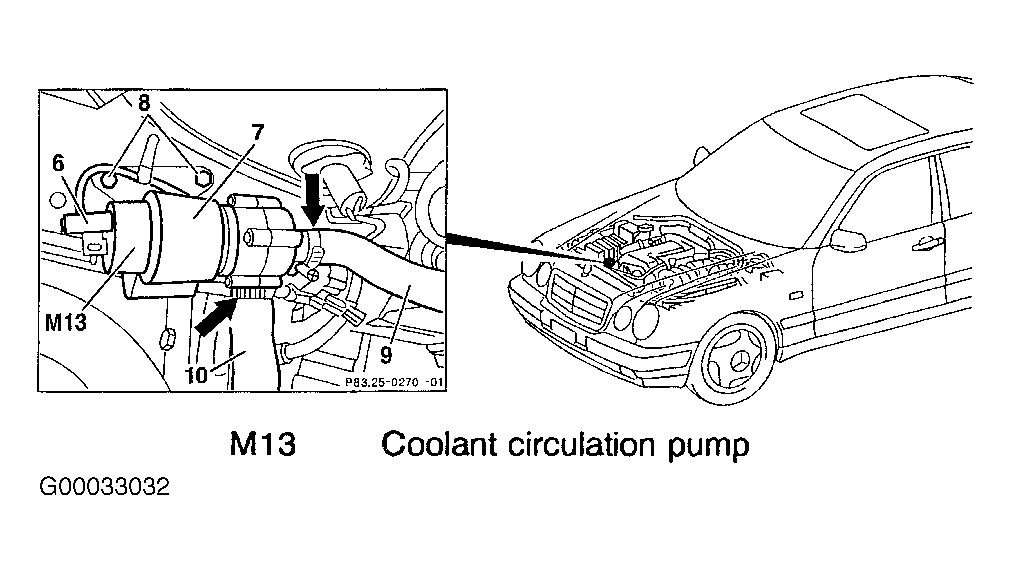 8
7
6
M13
10
9
P83.25-0270 -01

M13 Coolant circulation pump

G00033032