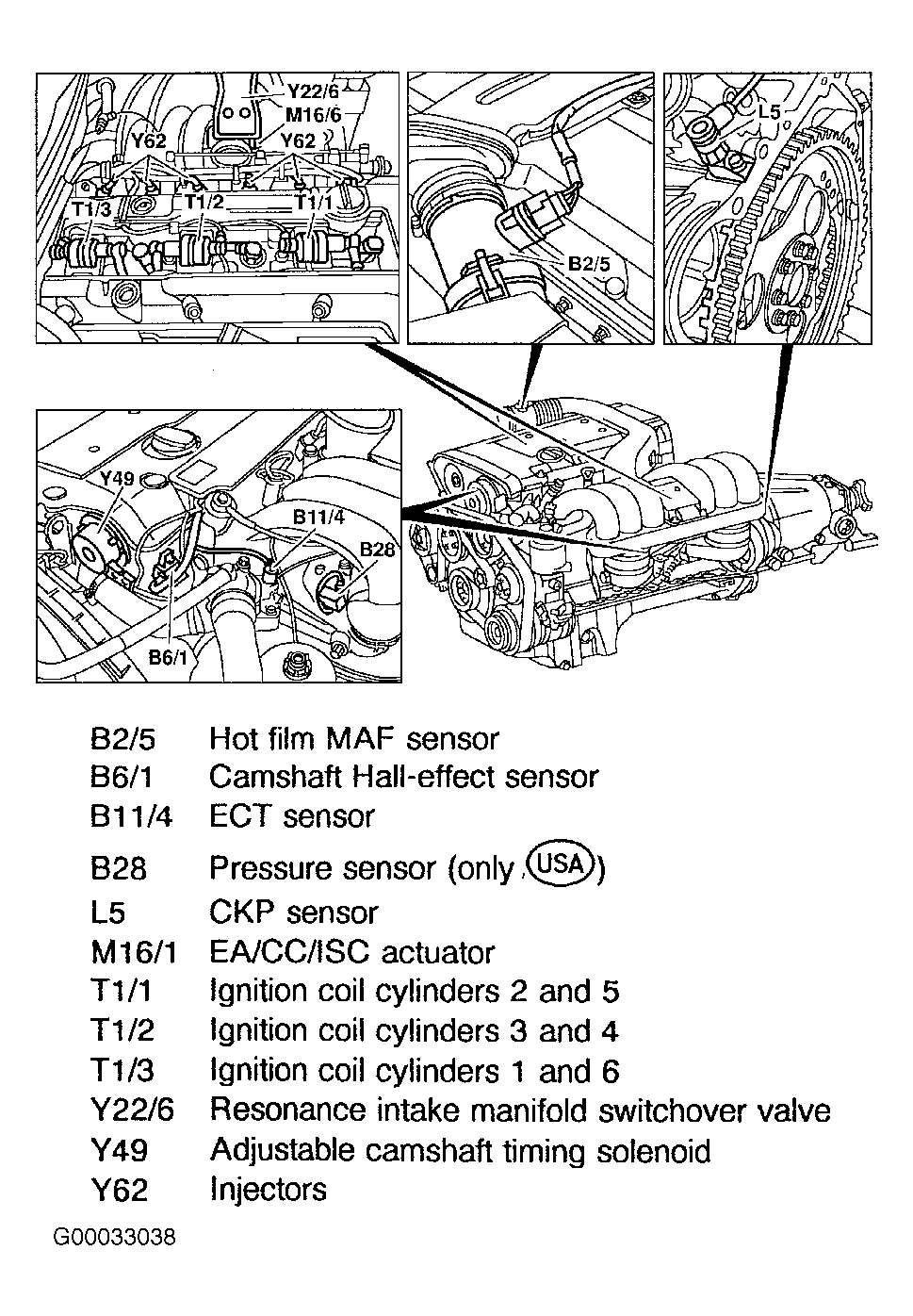 Y22/6
M16/6
Y62
Y62
T1/3
T1/2
T1/1
B2/5
L5
Y49
B11/4
B28
B6/1

| | |
|---|---|
| B2/5 | Hot film MAF sensor |
| B6/1 | Camshaft Hall-effect sensor |
| B11/4 | ECT sensor |
| B28 | Pressure sensor (only USA) |
| L5 | CKP sensor |
| M16/1 | EA/CC/ISC actuator |
| T1/1 | Ignition coil cylinders 2 and 5 |
| T1/2 | Ignition coil cylinders 3 and 4 |
| T1/3 | Ignition coil cylinders 1 and 6 |
| Y22/6 | Resonance intake manifold switchover valve |
| Y49 | Adjustable camshaft timing solenoid |
| Y62 | Injectors |

G00033038