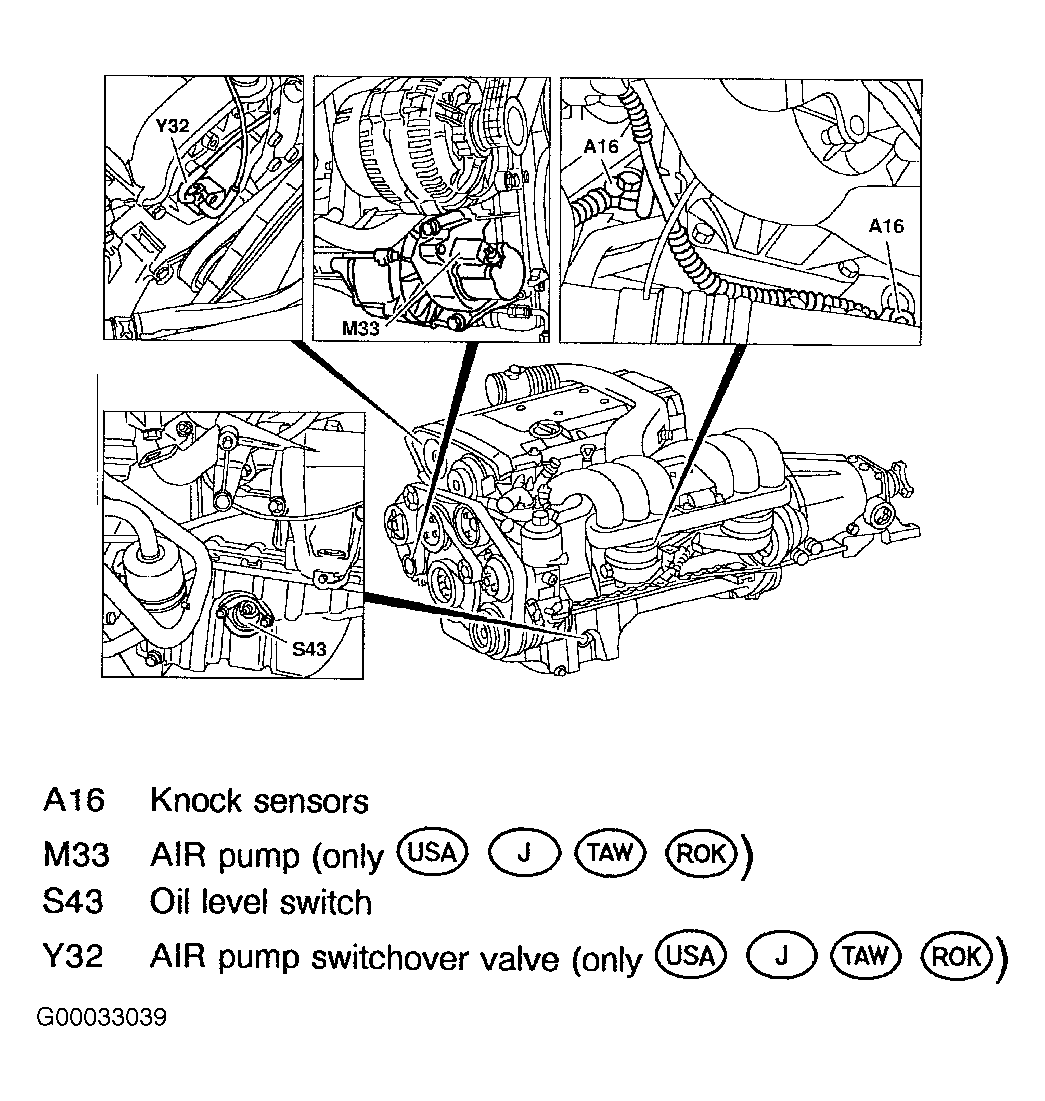 Y32

M33

A16

A16

S43

A16 Knock sensors
M33 AIR pump (only USA J TAW ROK)
S43 Oil level switch
Y32 AIR pump switchover valve (only USA J TAW ROK)

G00033039