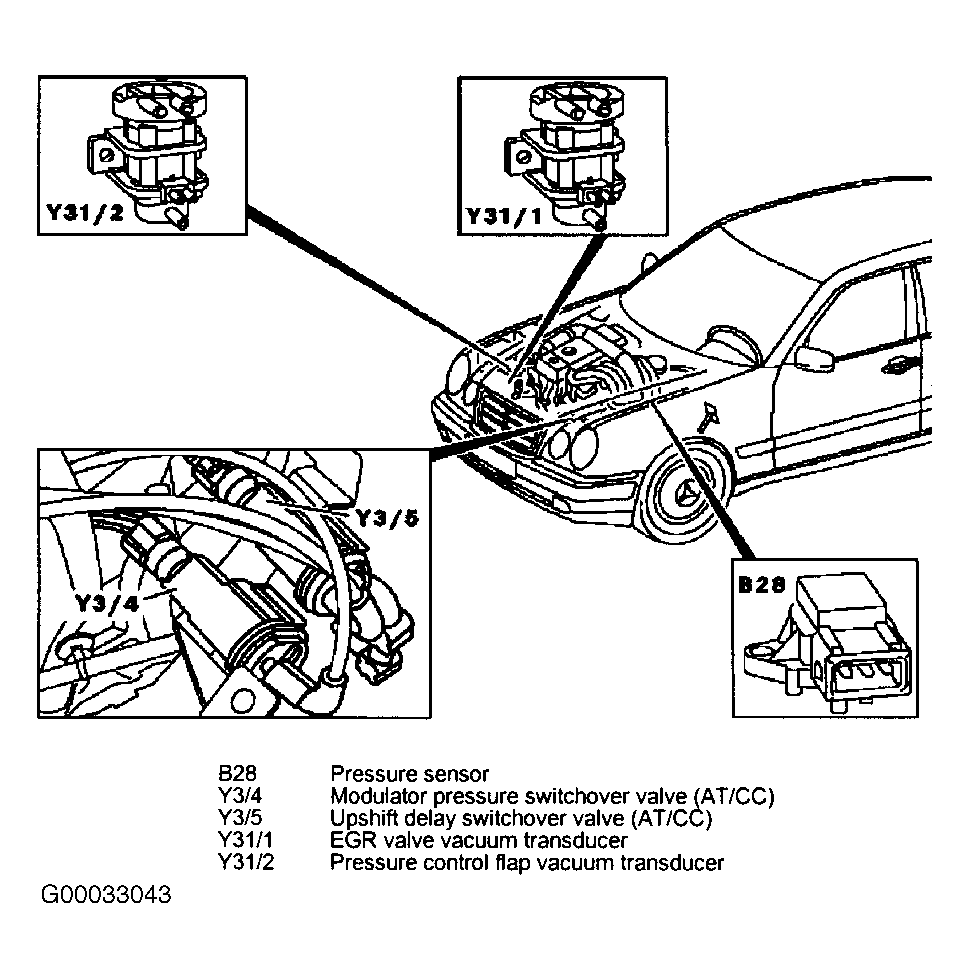 Y31/2

Y31/1

Y3/5

Y3/4

B28

| | |
|---|---|
| B28 | Pressure sensor |
| Y3/4 | Modulator pressure switchover valve (AT/CC) |
| Y3/5 | Upshift delay switchover valve (AT/CC) |
| Y31/1 | EGR valve vacuum transducer |
| Y31/2 | Pressure control flap vacuum transducer |

G00033043