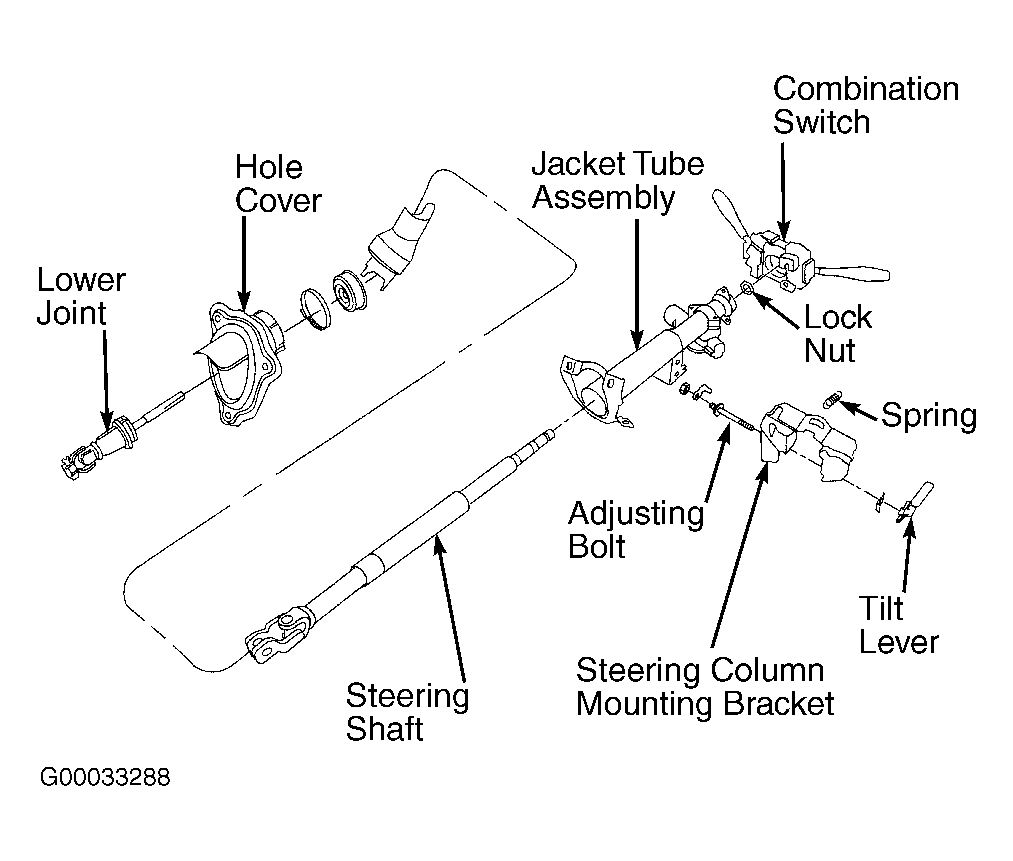 Combination Switch

Hole Cover

Jacket Tube Assembly

Lower Joint

Lock Nut

Spring

Adjusting Bolt

Tilt Lever

Steering Column Mounting Bracket

Steering Shaft

G00033288