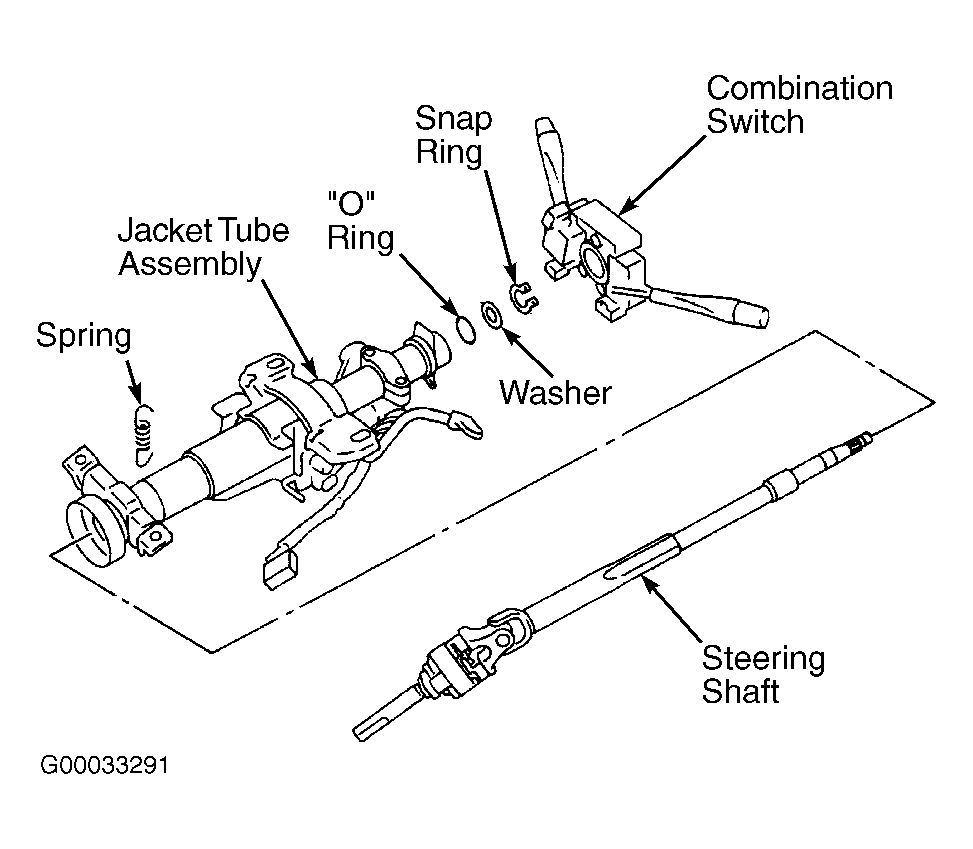 Combination Switch

Snap Ring

"O" Ring

Jacket Tube Assembly

Spring

Washer

Steering Shaft

G00033291