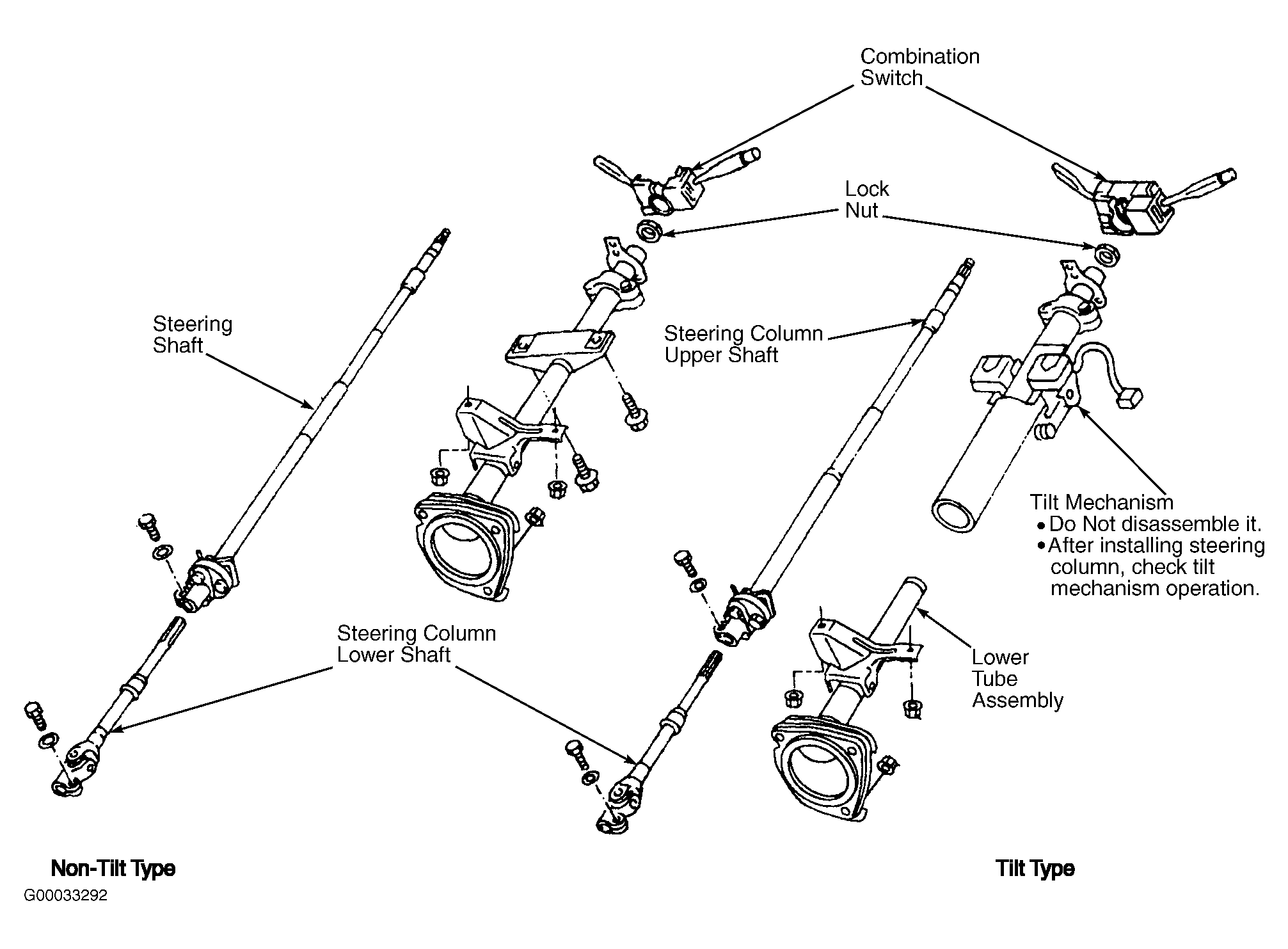 Combination Switch

Lock Nut

Steering Shaft

Steering Column Upper Shaft

Tilt Mechanism
• Do Not disassemble it.
• After installing steering column, check tilt mechanism operation.

Steering Column Lower Shaft

Lower Tube Assembly

Non-Tilt Type

Tilt Type

G00033292