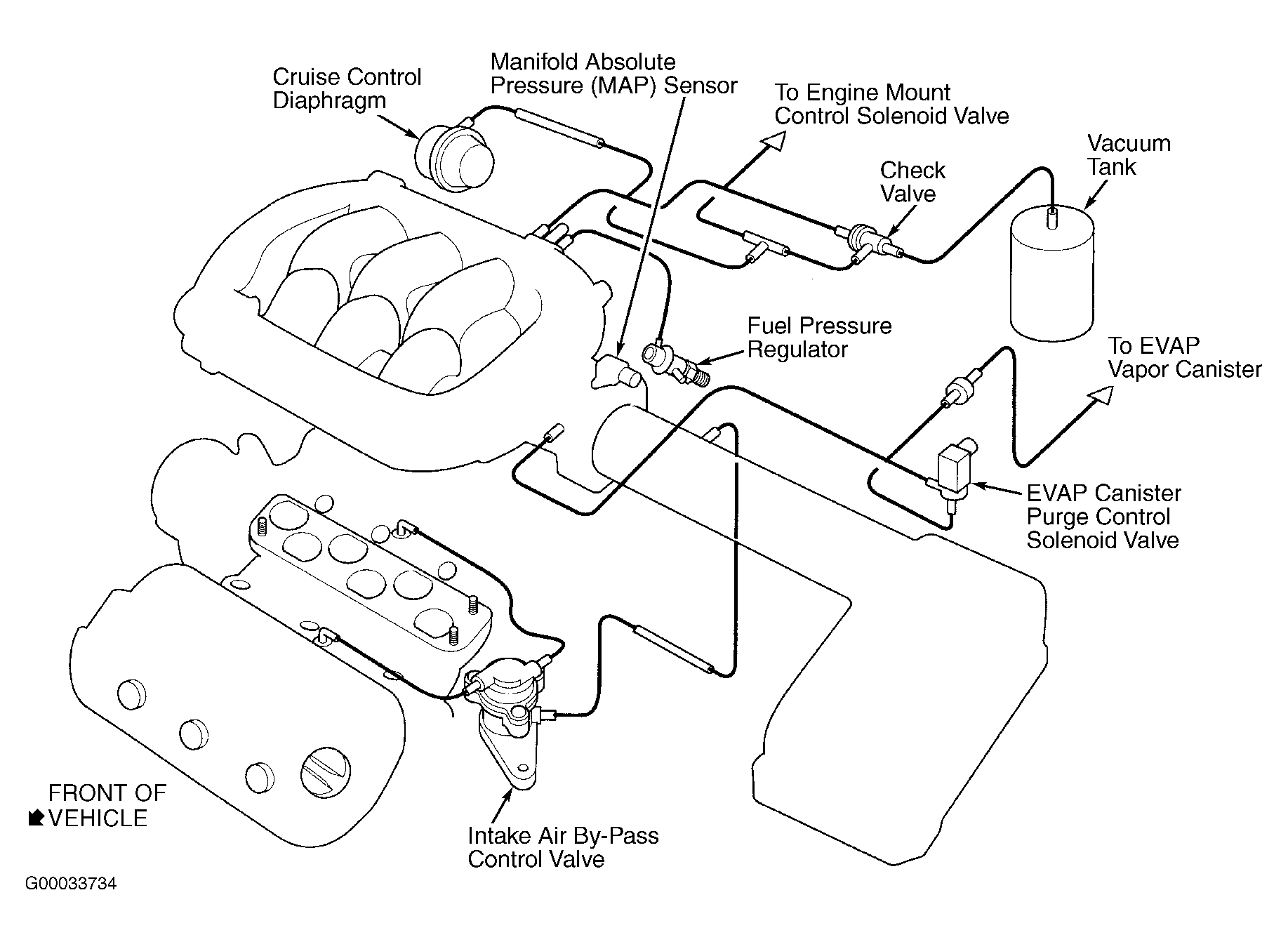 Cruise Control Diaphragm

Manifold Absolute Pressure (MAP) Sensor

To Engine Mount Control Solenoid Valve

Check Valve

Vacuum Tank

Fuel Pressure Regulator

To EVAP Vapor Canister

EVAP Canister Purge Control Solenoid Valve

FRONT OF VEHICLE

Intake Air By-Pass Control Valve

G00033734