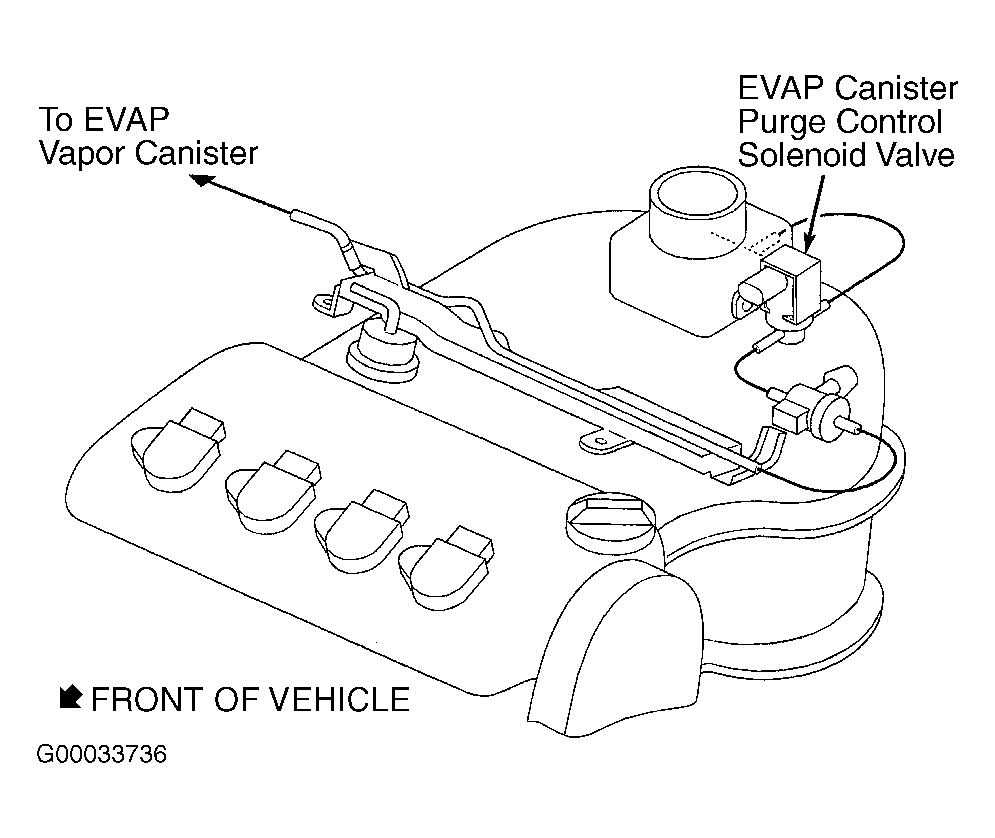 To EVAP
Vapor Canister

EVAP Canister
Purge Control
Solenoid Valve

FRONT OF VEHICLE

G00033736