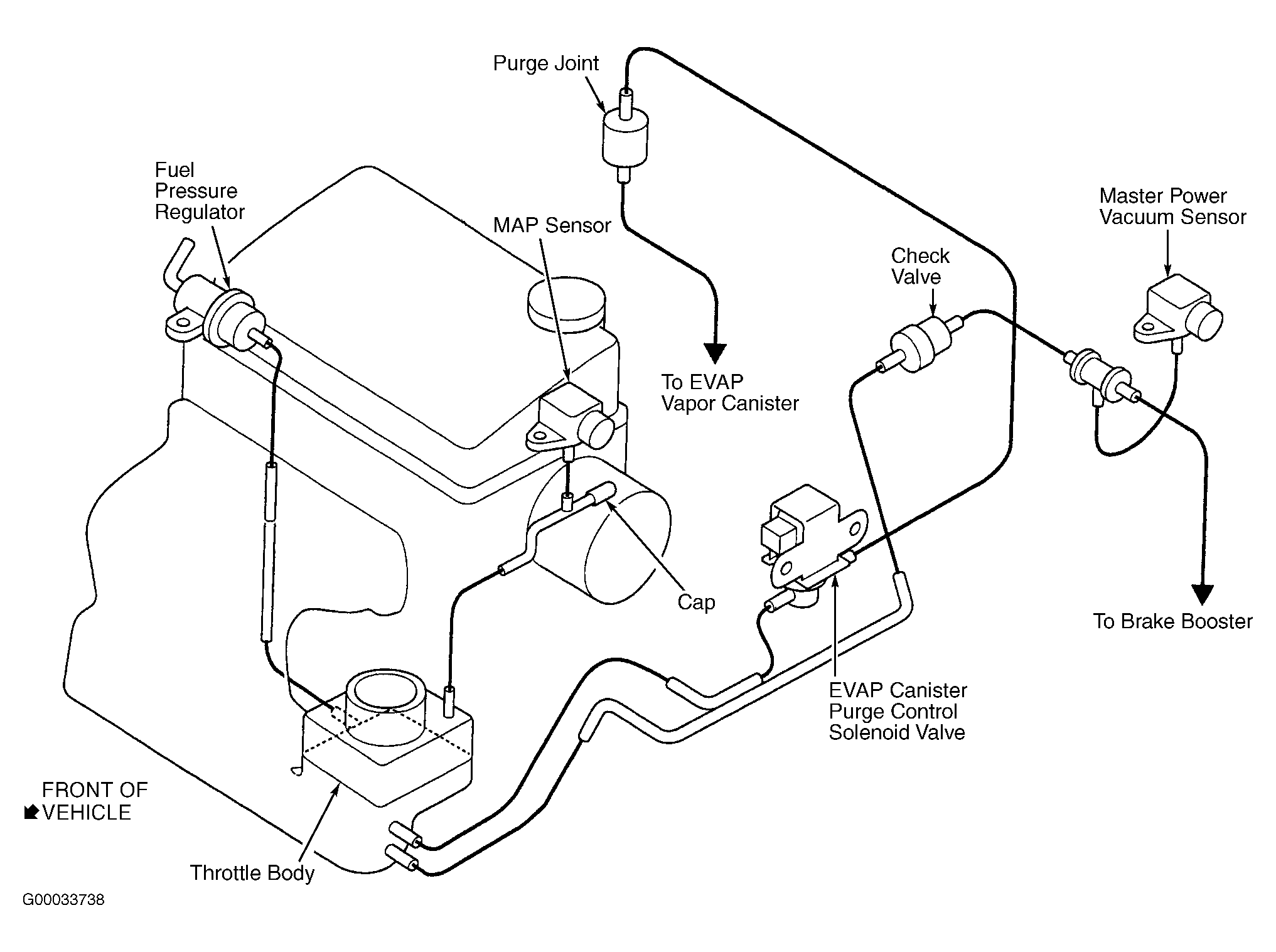 Purge Joint

Fuel Pressure Regulator

MAP Sensor

Master Power Vacuum Sensor

Check Valve

To EVAP Vapor Canister

Cap

To Brake Booster

EVAP Canister Purge Control Solenoid Valve

FRONT OF VEHICLE

Throttle Body

G00033738