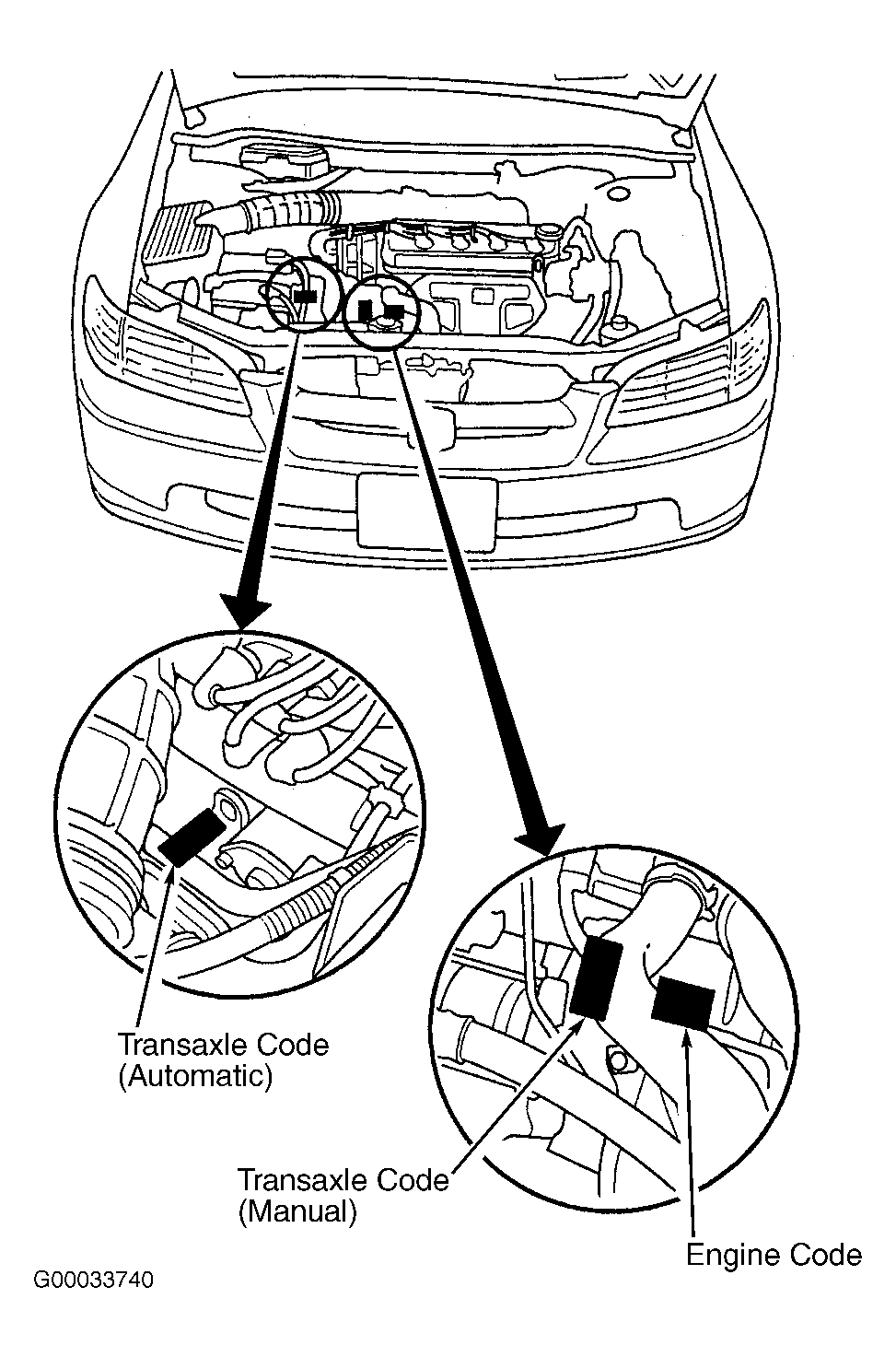 Transaxle Code
(Automatic)

Transaxle Code
(Manual)

Engine Code

G00033740