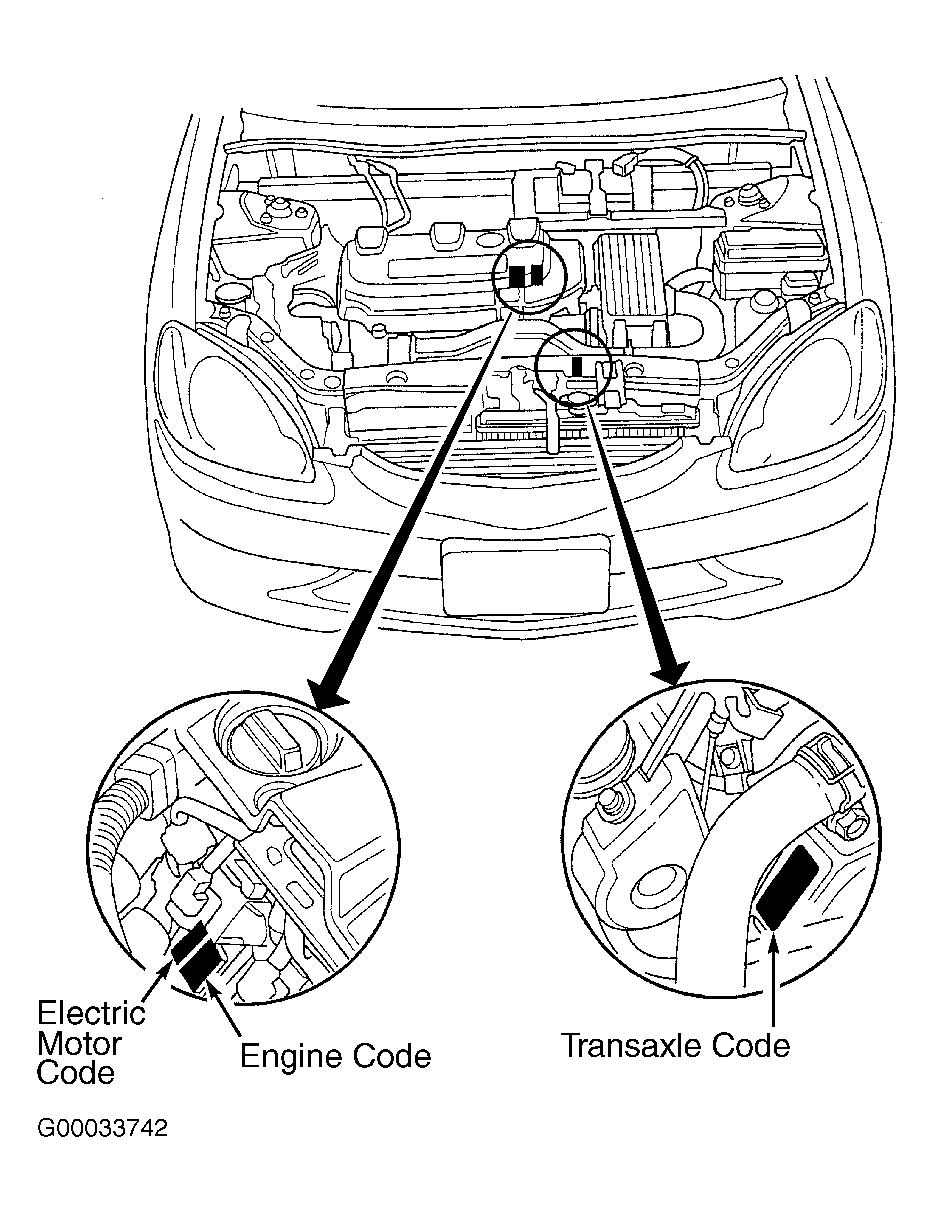 Electric Motor Code

Engine Code

Transaxle Code

G00033742